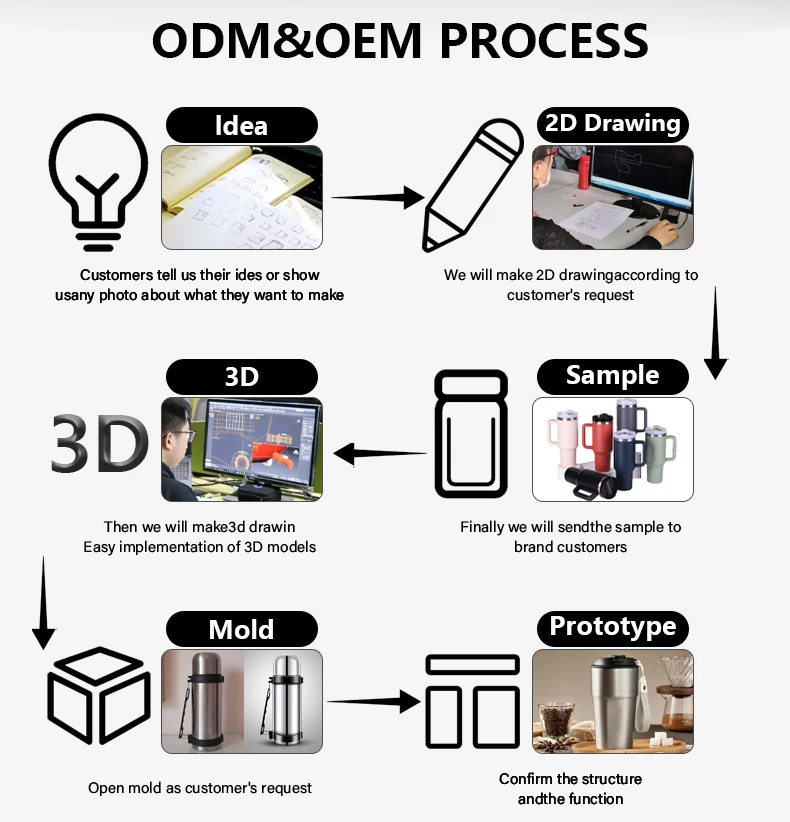 ODM&OEM PROCESS

Idea

Customers tell us their ides or show usany photo about what they want to make

2D Drawing

We will make 2D drawingaccording to customer's request

3D

3D

Then we will make3d drawin
Easy implementation of 3D models

Sample

Finally we will sendthe sample to brand customers

Mold

Open mold as customer's request

Prototype

Confirm the structure andthe function