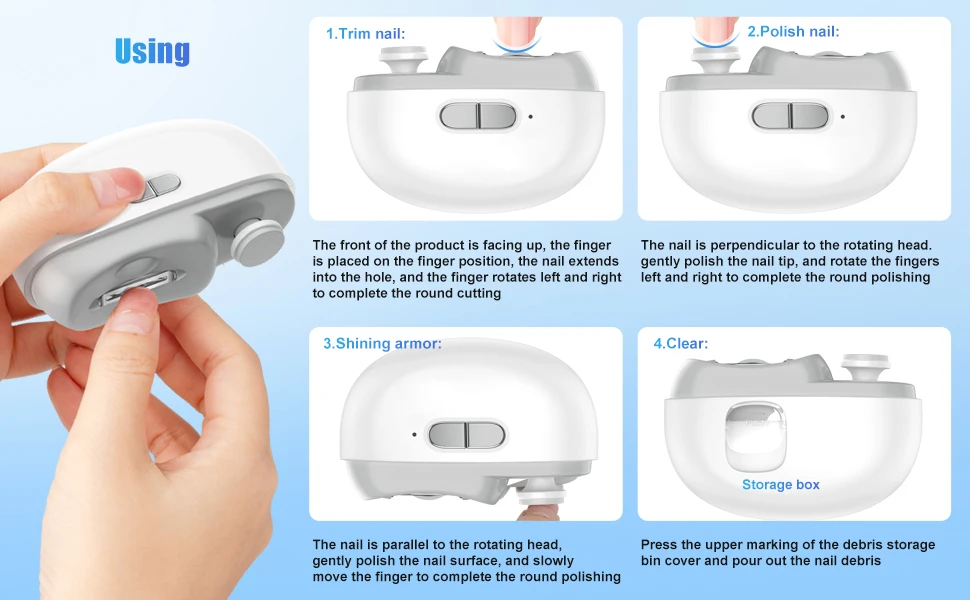 Using

1.Trim nail:

The front of the product is facing up, the finger is placed on the finger position, the nail extends into the hole, and the finger rotates left and right to complete the round cutting

2.Polish nail:

The nail is perpendicular to the rotating head. gently polish the nail tip, and rotate the fingers left and right to complete the round polishing

3.Shining armor:

The nail is parallel to the rotating head, gently polish the nail surface, and slowly move the finger to complete the round polishing

4.Clear:

Storage box

Press the upper marking of the debris storage bin cover and pour out the nail debris