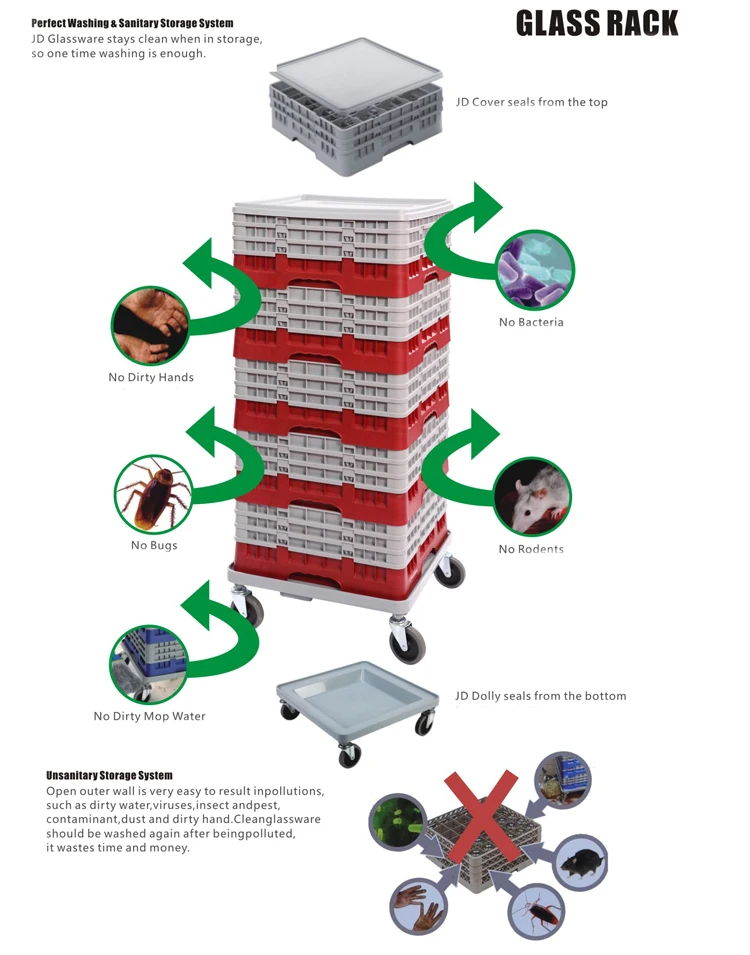 Perfect Washing & Sanitary Storage System
JD Glassware stays clean when in storage, so one time washing is enough.

GLASS RACK

JD Cover seals from the top

No Bacteria

No Dirty Hands

No Bugs

No Rodents

No Dirty Mop Water

JD Dolly seals from the bottom

Unsanitary Storage System
Open outer wall is very easy to result inpollutions, such as dirty water,viruses,insect andpest, contaminant,dust and dirty hand.Cleanglassware should be washed again after beingpolluted, it wastes time and money.