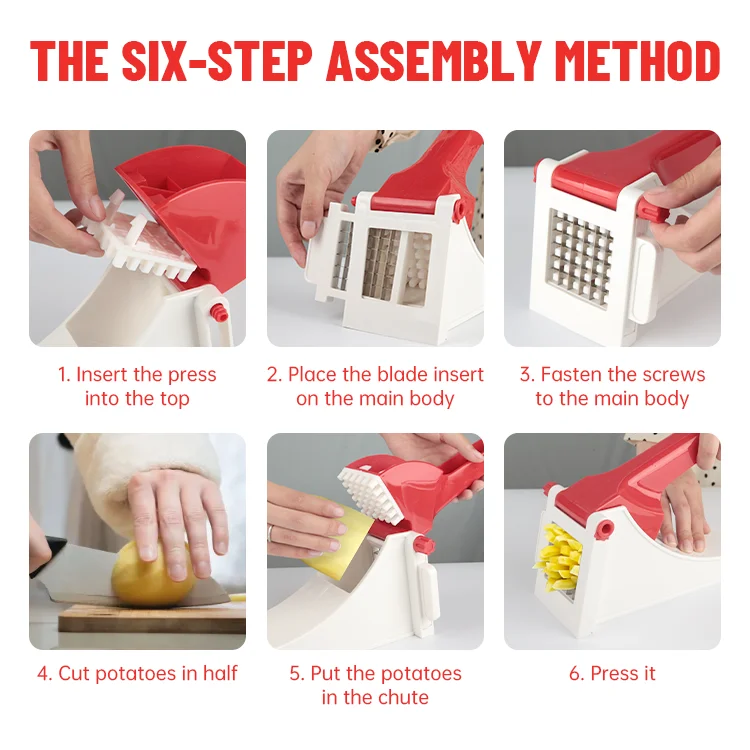 THE SIX-STEP ASSEMBLY METHOD

1. Insert the press into the top

2. Place the blade insert on the main body

3. Fasten the screws to the main body

4. Cut potatoes in half

5. Put the potatoes in the chute

6. Press it