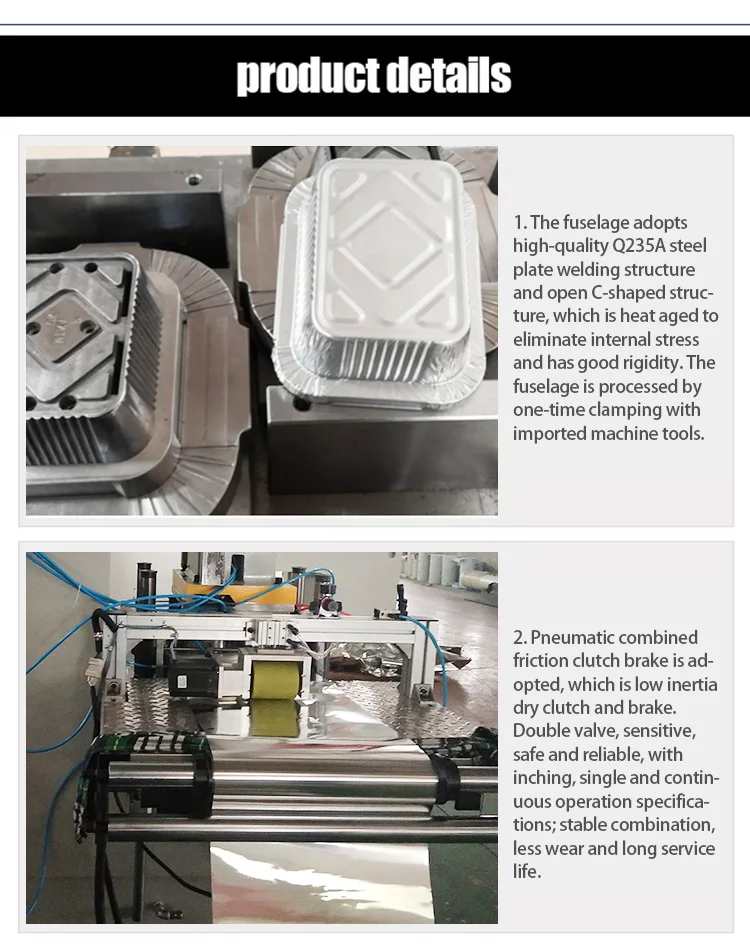 product details

1. The fuselage adopts high-quality Q235A steel plate welding structure and open C-shaped structure, which is heat aged to eliminate internal stress and has good rigidity. The fuselage is processed by one-time clamping with imported machine tools.

2. Pneumatic combined friction clutch brake is adopted, which is low inertia dry clutch and brake. Double valve, sensitive, safe and reliable, with inching, single and continuous operation specifications; stable combination, less wear and long service life.