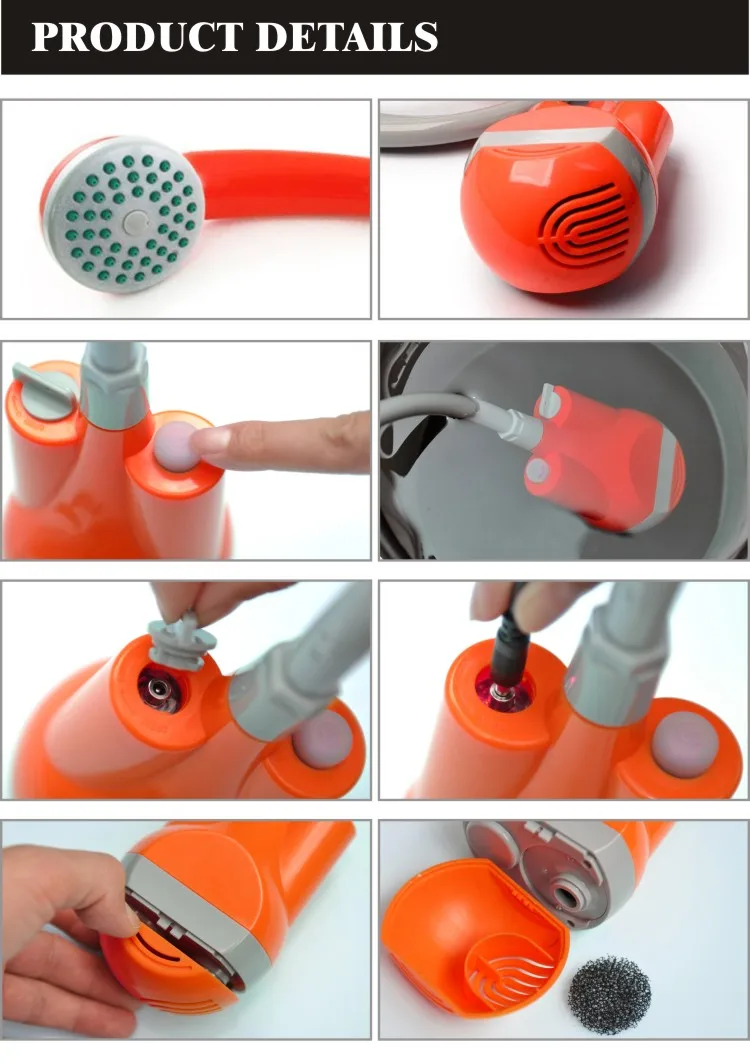 PRODUCT DETAILS