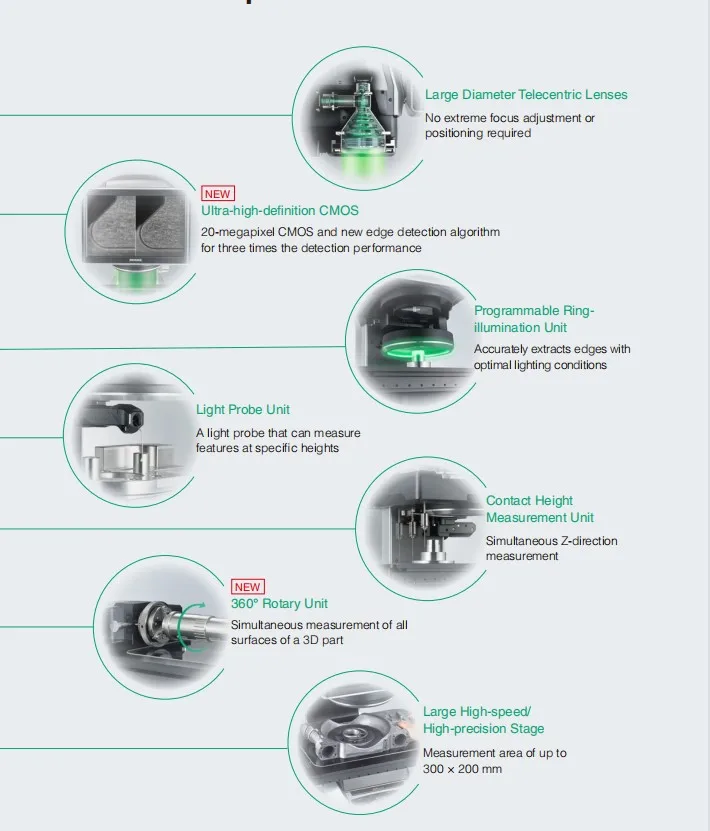 Large Diameter Telecentric Lenses
No extreme focus adjustment or positioning required

NEW
Ultra-high-definition CMOS
20-megapixel CMOS and new edge detection algorithm for three times the detection performance

Programmable Ring-illumination Unit
Accurately extracts edges with optimal lighting conditions

Light Probe Unit
A light probe that can measure features at specific heights

Contact Height Measurement Unit
Simultaneous Z-direction measurement

NEW
360° Rotary Unit
Simultaneous measurement of all surfaces of a 3D part

Large High-speed/ High-precision Stage
Measurement area of up to 300 × 200 mm