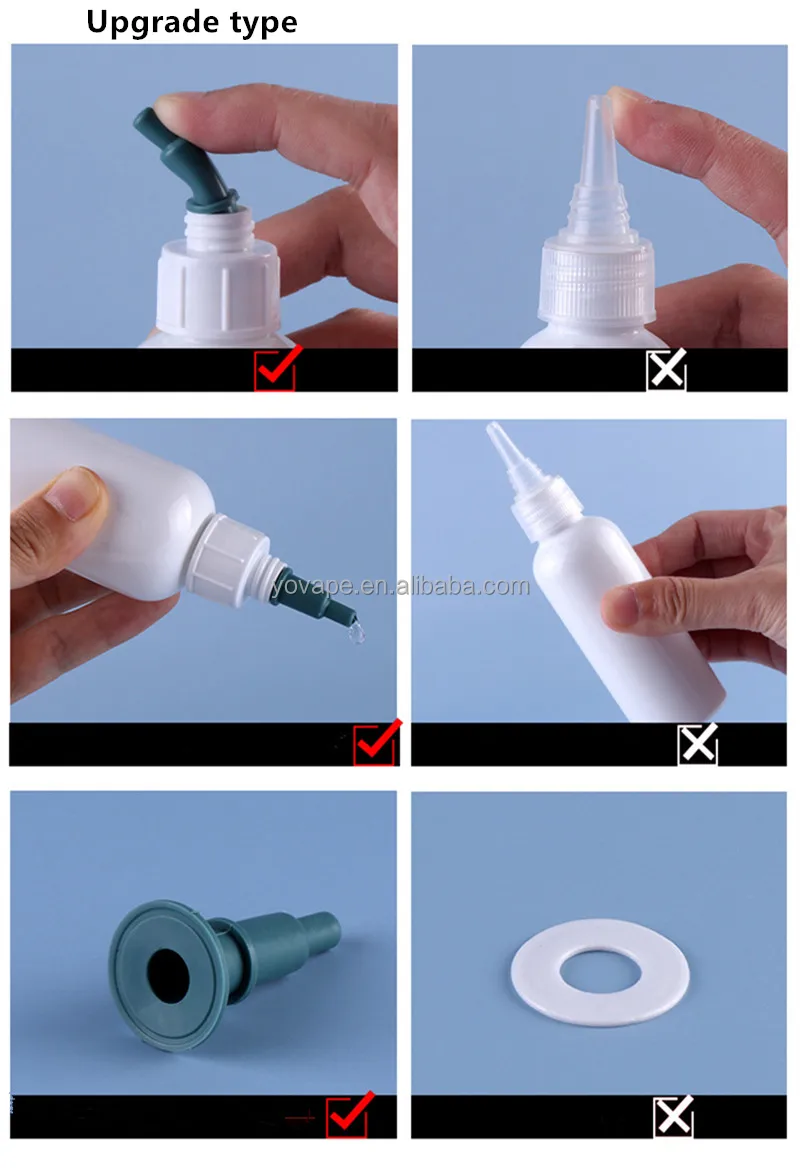 Upgrade type

yovape.en.alibaba.com