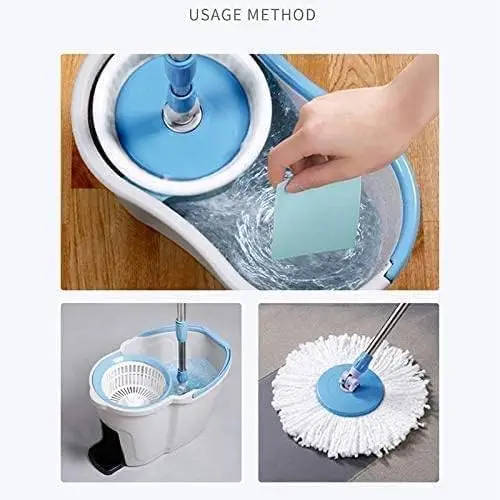 USAGE METHOD