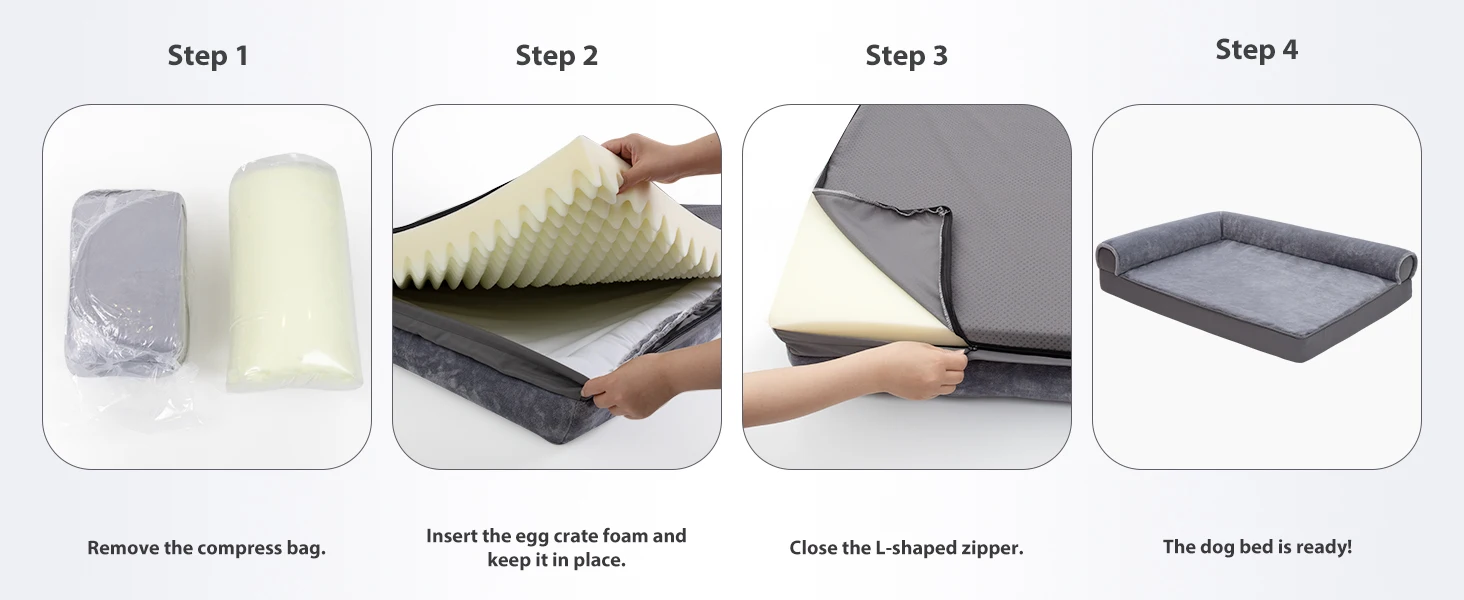 Step 1

Remove the compress bag.

Step 2

Insert the egg crate foam and keep it in place.

Step 3

Close the L-shaped zipper.

Step 4

The dog bed is ready!