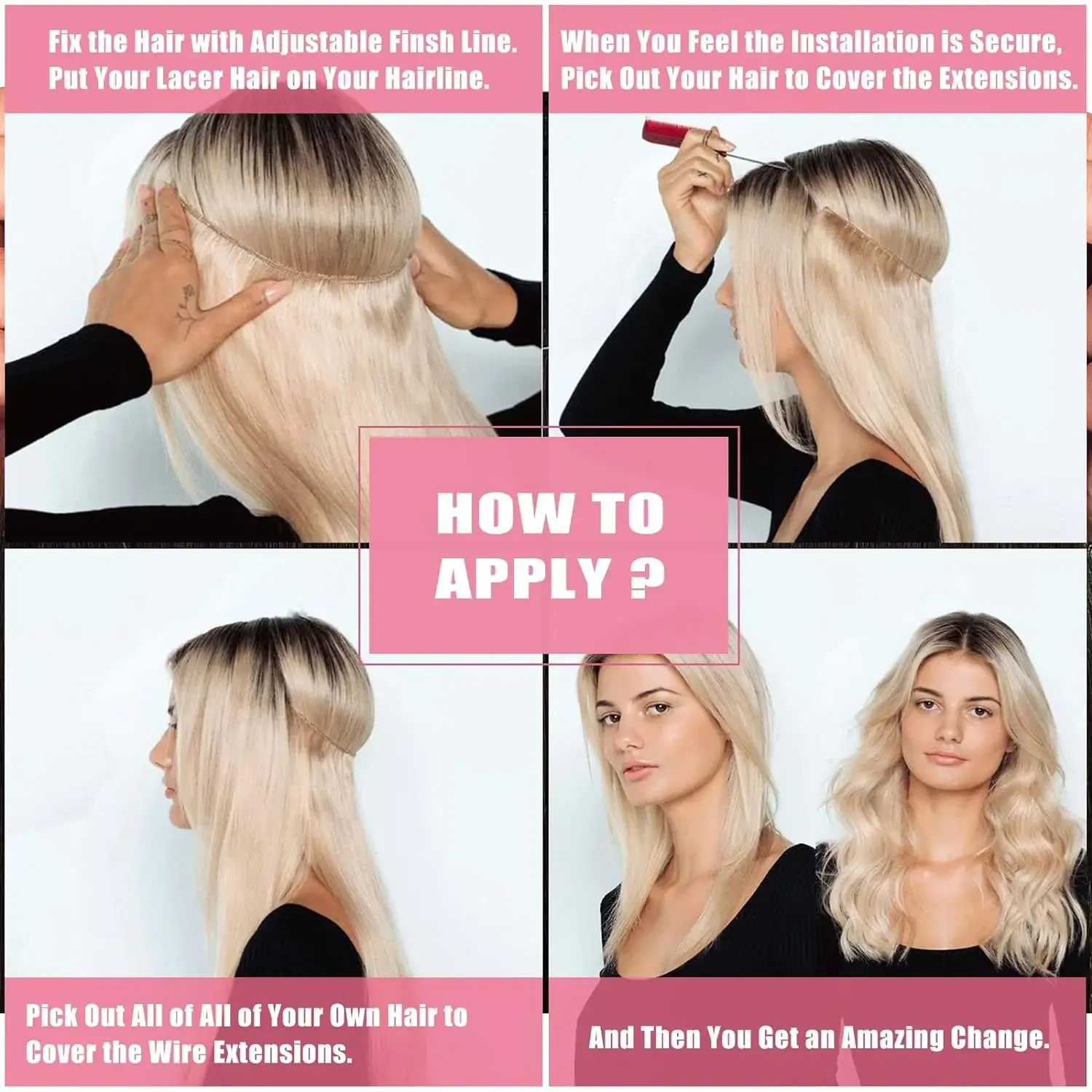 Fix the Hair with Adjustable Finsh Line. Put Your Lacer Hair on Your Hairline.

When You Feel the Installation is Secure, Pick Out Your Hair to Cover the Extensions.

HOW TO APPLY ?

Pick Out All of All of Your Own Hair to Cover the Wire Extensions.

And Then You Get an Amazing Change.