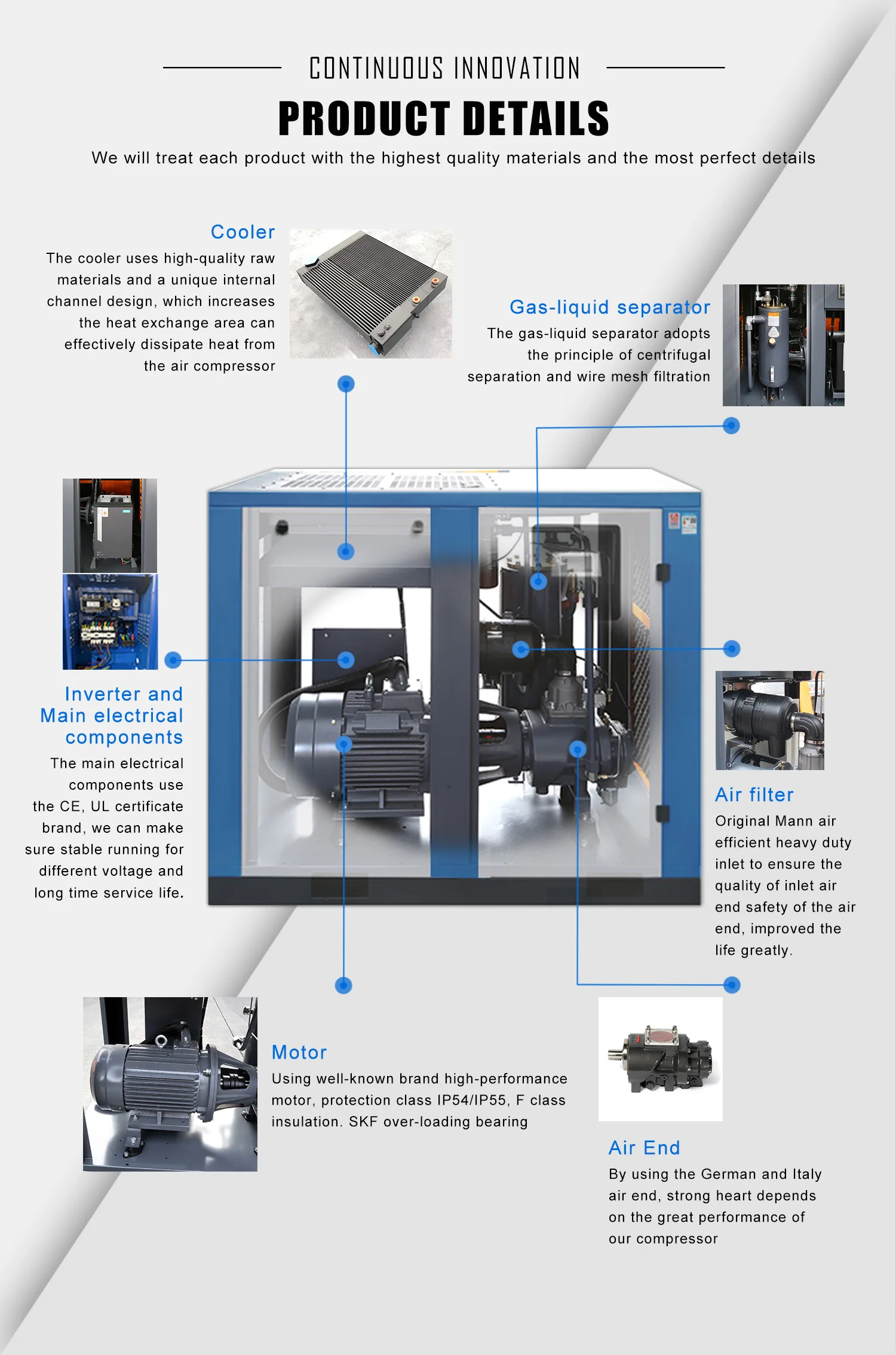 CONTINUOUS INNOVATION

PRODUCT DETAILS

We will treat each product with the highest quality materials and the most perfect details

Cooler

The cooler uses high-quality raw materials and a unique internal channel design, which increases the heat exchange area can effectively dissipate heat from the air compressor

Gas-liquid separator

The gas-liquid separator adopts the principle of centrifugal separation and wire mesh filtration

Inverter and Main electrical components

The main electrical components use the CE, UL certificate brand, we can make sure stable running for different voltage and long time service life.

Air filter

Original Mann air efficient heavy duty inlet to ensure the quality of inlet air end safety of the air end, improved the life greatly.

Motor

Using well-known brand high-performance motor, protection class IP54/IP55, F class insulation. SKF over-loading bearing

Air End

By using the German and Italy air end, strong heart depends on the great performance of our compressor