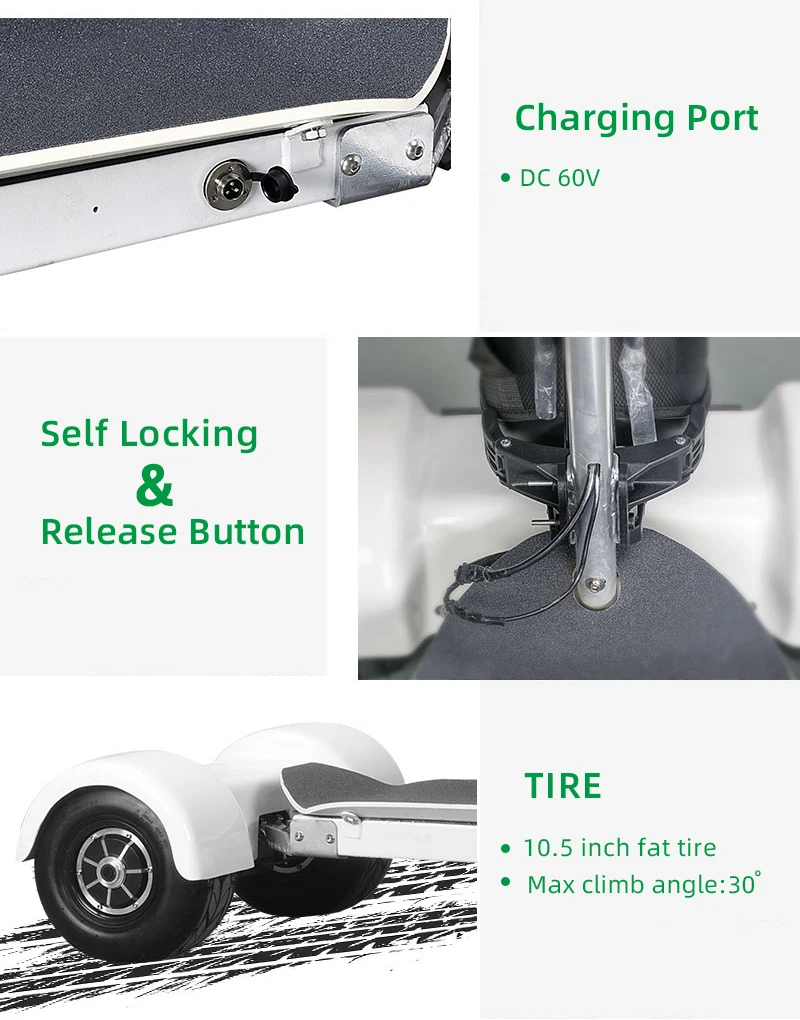 Charging Port

• DC 60V

Self Locking
&
Release Button

TIRE

• 10.5 inch fat tire
• Max climb angle:30°