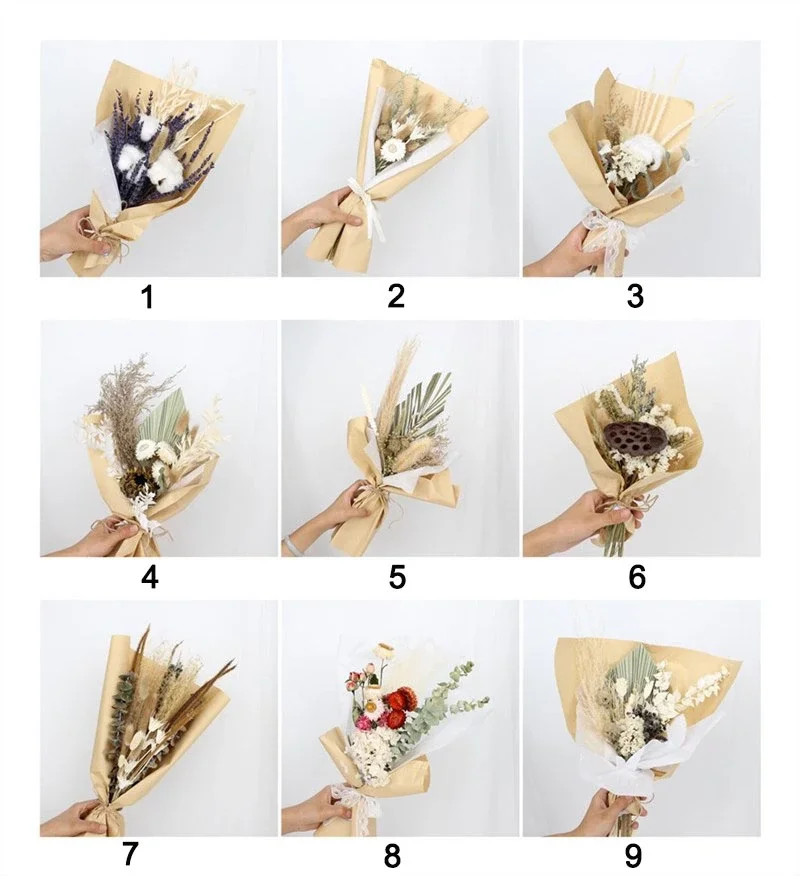 1

2

3

4

5

6

7

8

9