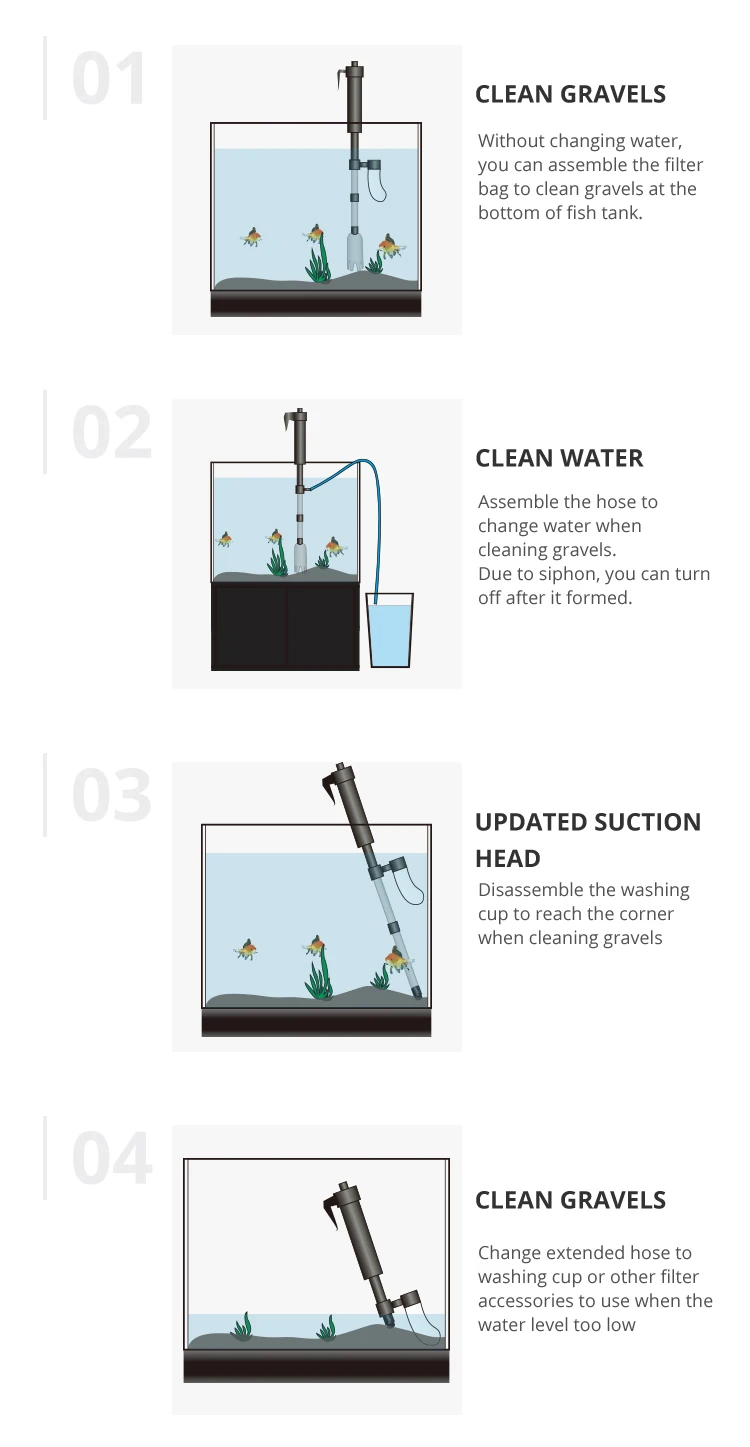 01

CLEAN GRAVELS

Without changing water, you can assemble the filter bag to clean gravels at the bottom of fish tank.

02

CLEAN WATER

Assemble the hose to change water when cleaning gravels.
Due to siphon, you can turn off after it formed.

03

UPDATED SUCTION HEAD

Disassemble the washing cup to reach the corner when cleaning gravels

04

CLEAN GRAVELS

Change extended hose to washing cup or other filter accessories to use when the water level too low