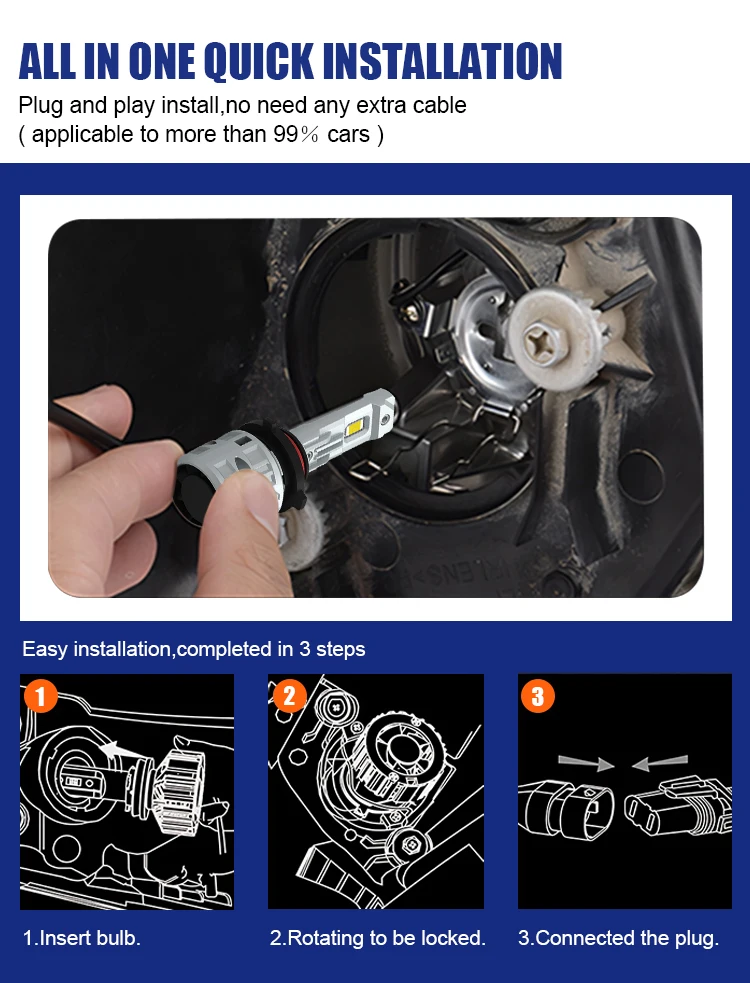 ALL IN ONE QUICK INSTALLATION
Plug and play install,no need any extra cable
( applicable to more than 99% cars )

Easy installation,completed in 3 steps

1

2

3

1.Insert bulb.

2.Rotating to be locked.

3.Connected the plug.