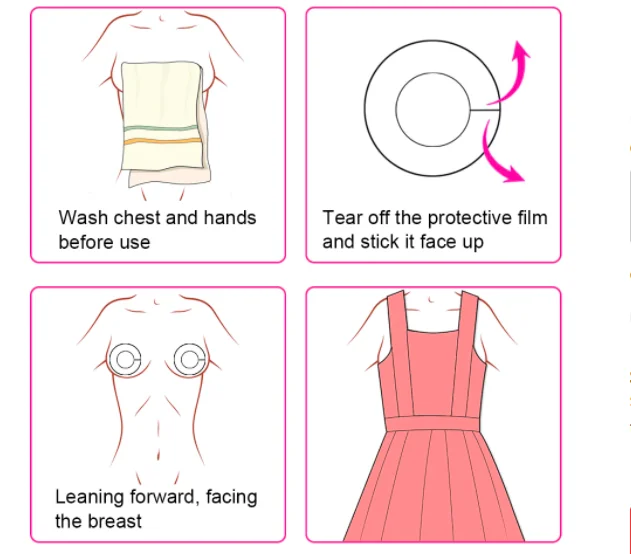 Wash chest and hands before use

Tear off the protective film and stick it face up

Leaning forward, facing the breast