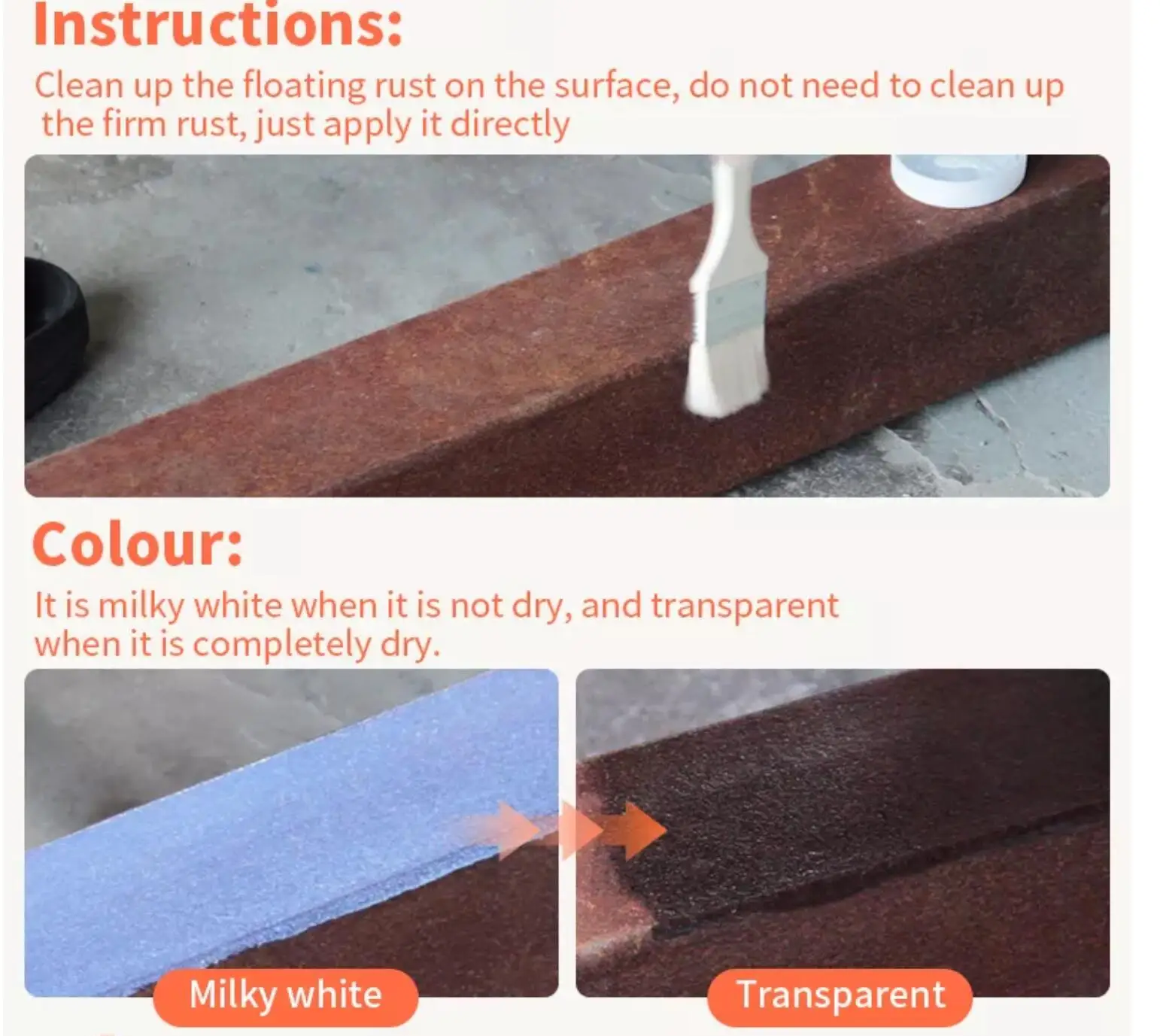 Instructions:

Clean up the floating rust on the surface, do not need to clean up the firm rust, just apply it directly

Colour:

It is milky white when it is not dry, and transparent when it is completely dry.

Milky white

Transparent