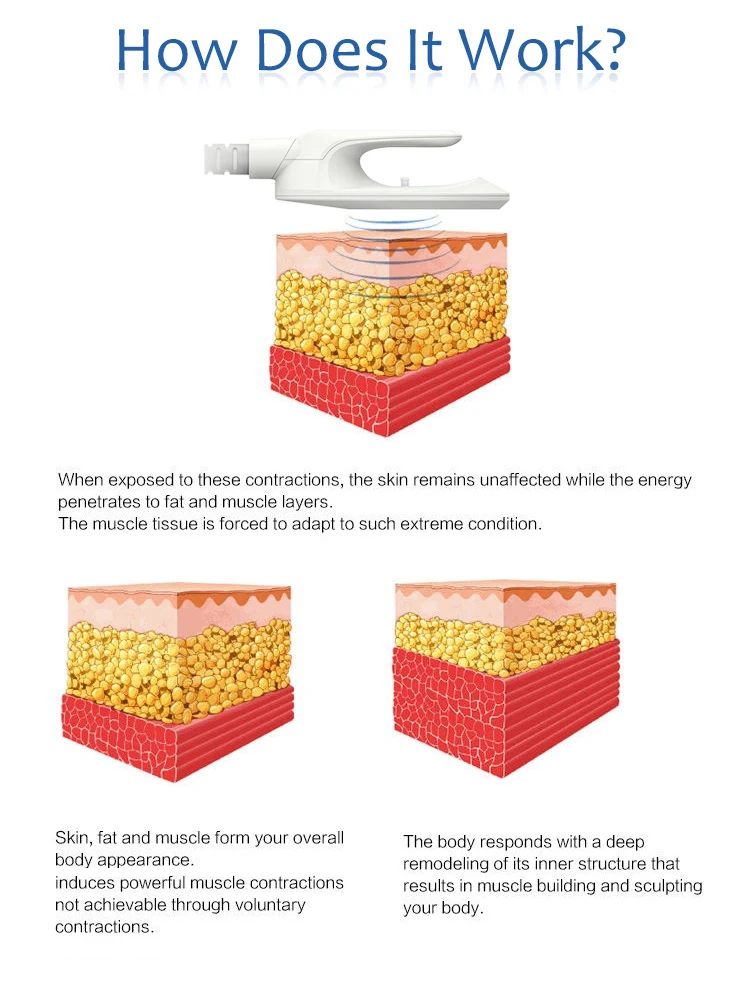 How Does It Work?

When exposed to these contractions, the skin remains unaffected while the energy penetrates to fat and muscle layers.
The muscle tissue is forced to adapt to such extreme condition.

Skin, fat and muscle form your overall body appearance.
induces powerful muscle contractions not achievable through voluntary contractions.

The body responds with a deep remodeling of its inner structure that results in muscle building and sculpting your body.