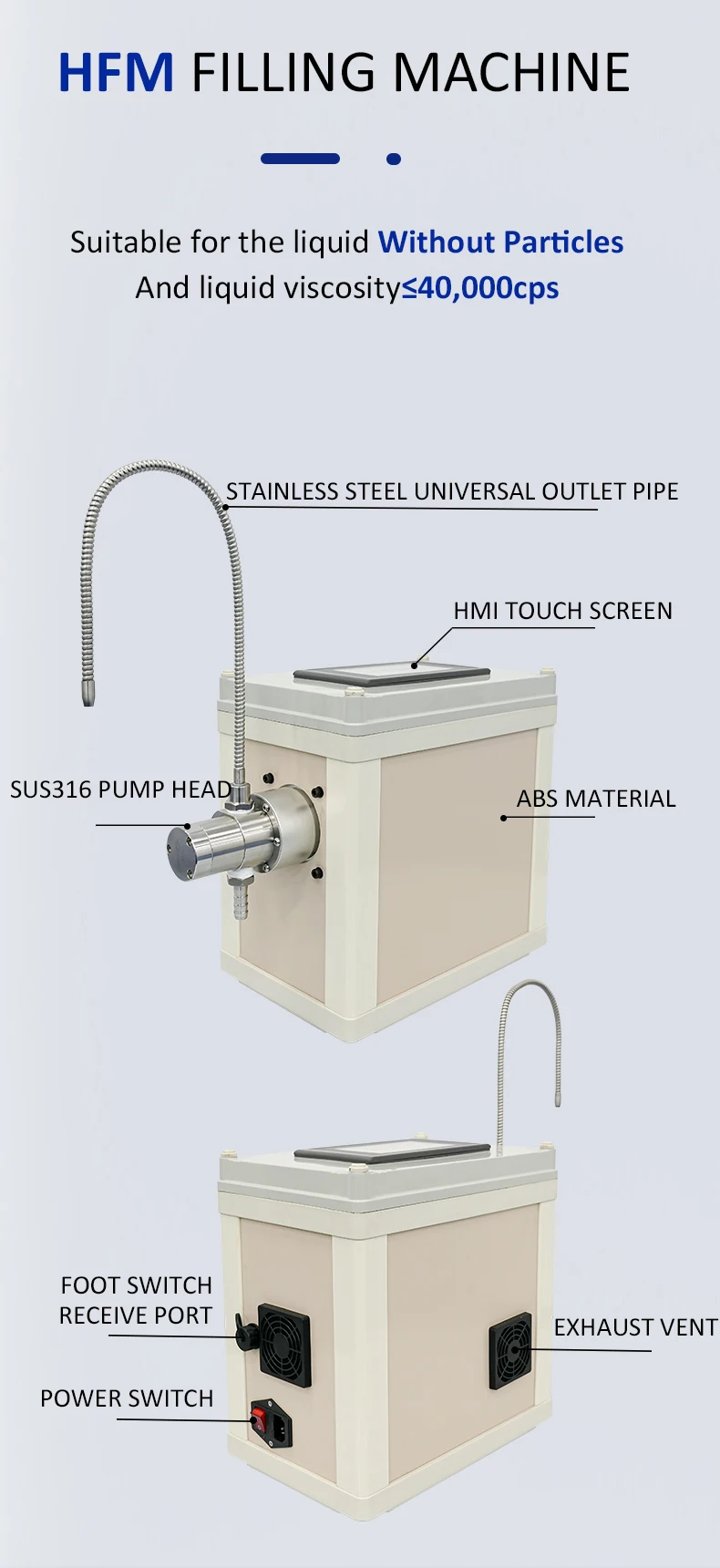 HFM FILLING MACHINE

Suitable for the liquid Without Particles
And liquid viscosity≤40,000cps

STAINLESS STEEL UNIVERSAL OUTLET PIPE

HMI TOUCH SCREEN

SUS316 PUMP HEAD

ABS MATERIAL

FOOT SWITCH RECEIVE PORT

EXHAUST VENT

POWER SWITCH