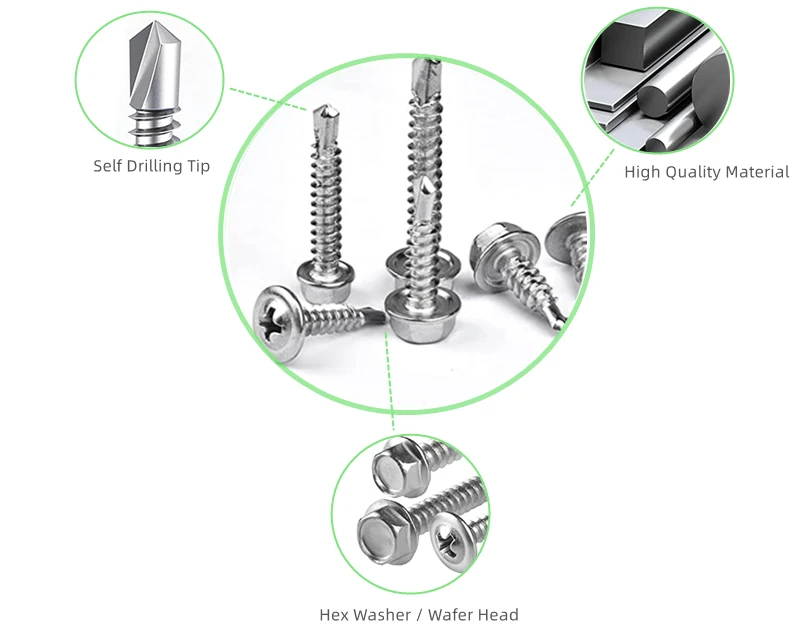 Self Drilling Tip

High Quality Material

Hex Washer / Wafer Head