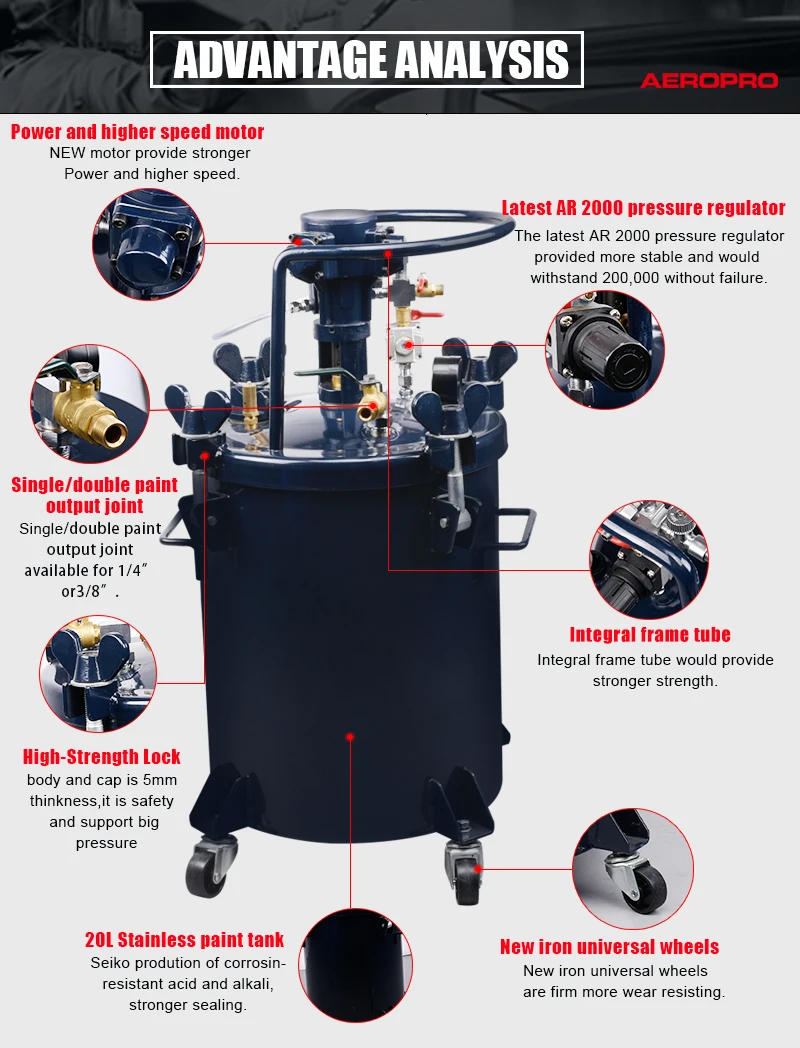 ADVANTAGE ANALYSIS

AEROPRO

Power and higher speed motor
NEW motor provide stronger Power and higher speed.

Latest AR 2000 pressure regulator
The latest AR 2000 pressure regulator provided more stable and would withstand 200,000 without failure.

Single/double paint output joint
Single/double paint output joint available for 1/4″ or3/8″.

Integral frame tube
Integral frame tube would provide stronger strength.

High-Strength Lock
body and cap is 5mm thinkness,it is safety and support big pressure

20L Stainless paint tank
Seiko prodution of corrosin-resistant acid and alkali, stronger sealing.

New iron universal wheels
New iron universal wheels are firm more wear resisting.