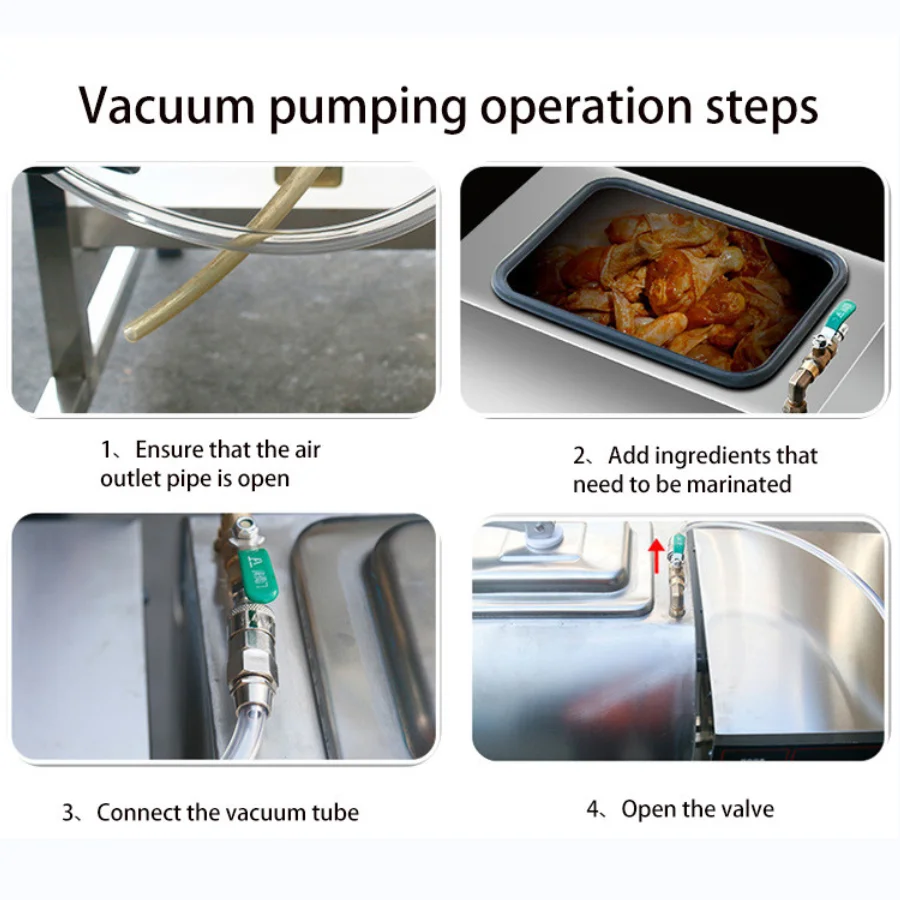 Vacuum pumping operation steps

1、Ensure that the air outlet pipe is open

2、Add ingredients that need to be marinated

3、Connect the vacuum tube

4、Open the valve