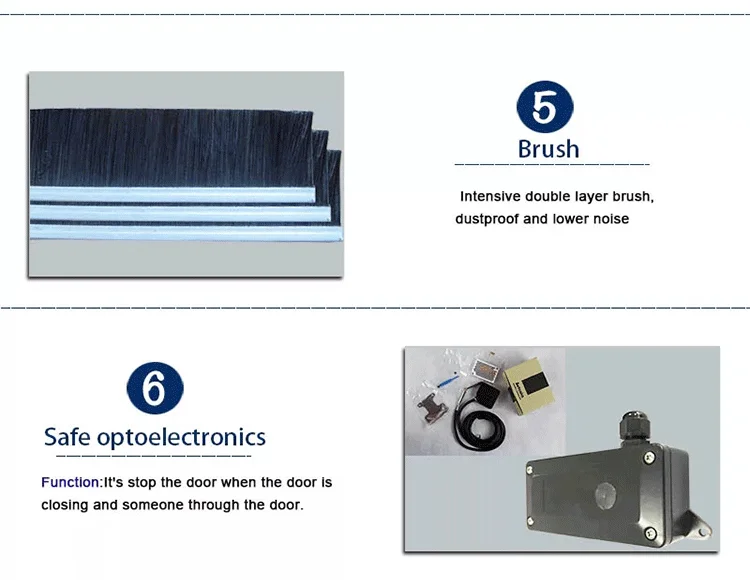 5

Brush

Intensive double layer brush, dustproof and lower noise

6

Safe optoelectronics

Function:It's stop the door when the door is closing and someone through the door.