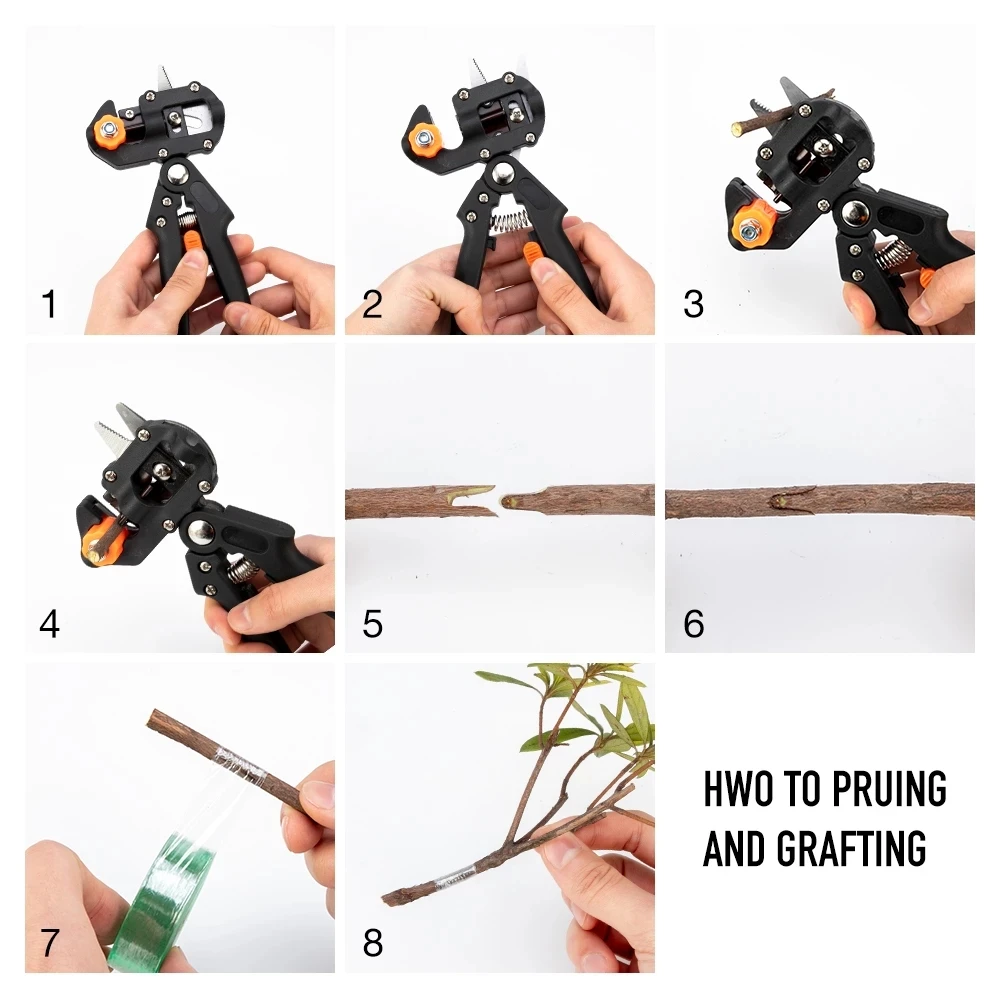 1

2

3

4

5

6

7

8

HWO TO PRUING AND GRAFTING