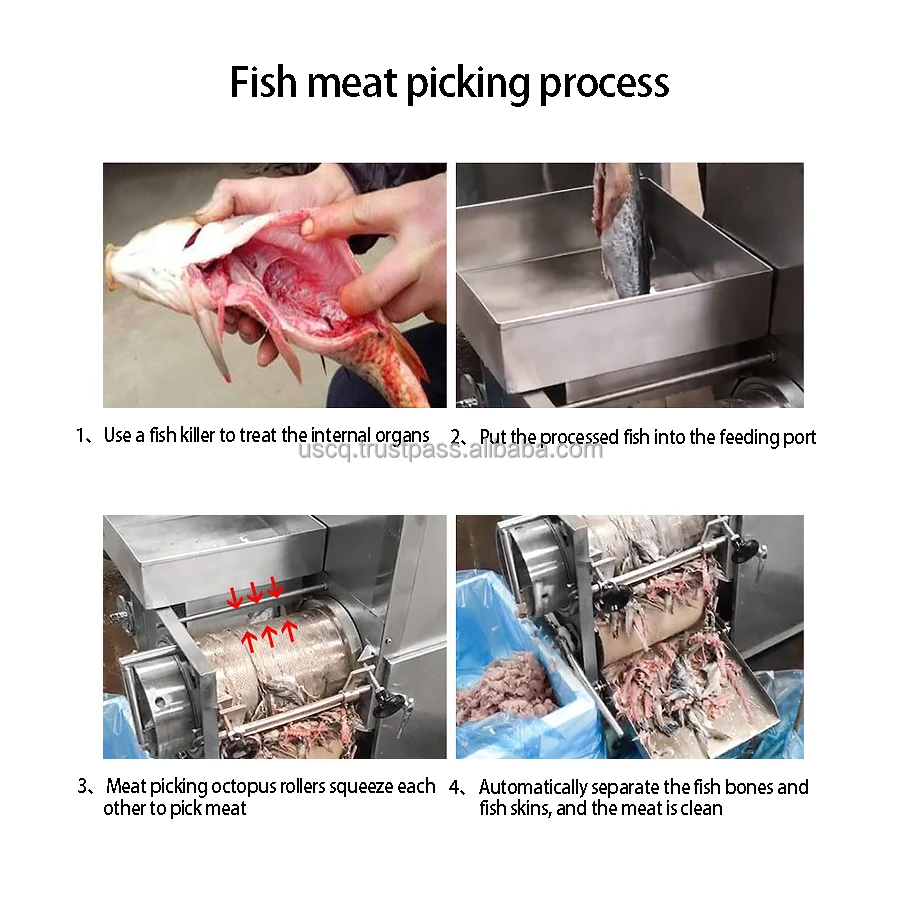 Fish meat picking process

1、Use a fish killer to treat the internal organs

2、Put the processed fish into the feeding port

uscq.trustpass.alibaba.com

3、Meat picking octopus rollers squeeze each other to pick meat

4、Automatically separate the fish bones and fish skins, and the meat is clean