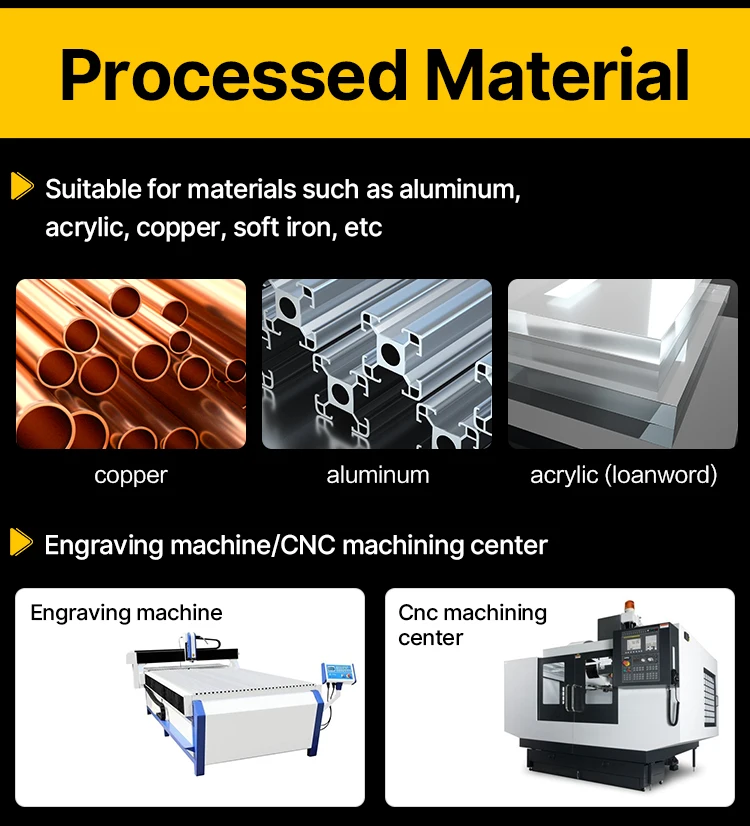 Processed Material

Suitable for materials such as aluminum, acrylic, copper, soft iron, etc

copper

aluminum

acrylic (loanword)

Engraving machine/CNC machining center

Engraving machine

Cnc machining center