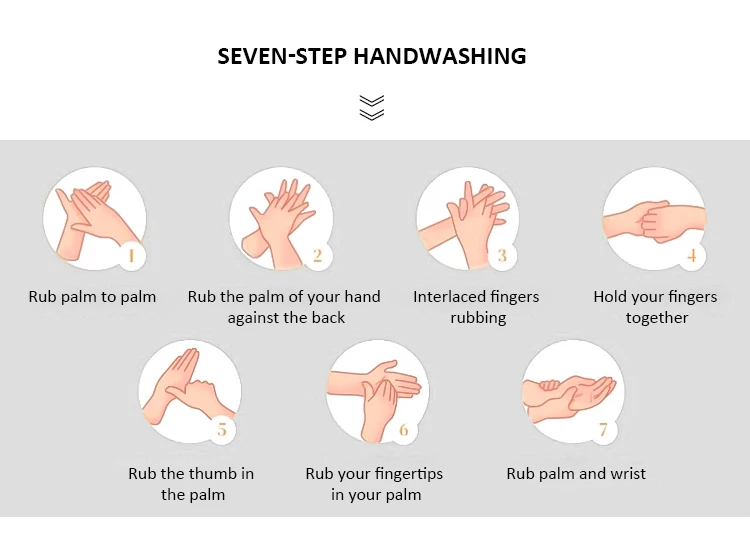 SEVEN-STEP HANDWASHING

1
Rub palm to palm

2
Rub the palm of your hand against the back

3
Interlaced fingers rubbing

4
Hold your fingers together

5
Rub the thumb in the palm

6
Rub your fingertips in your palm

7
Rub palm and wrist