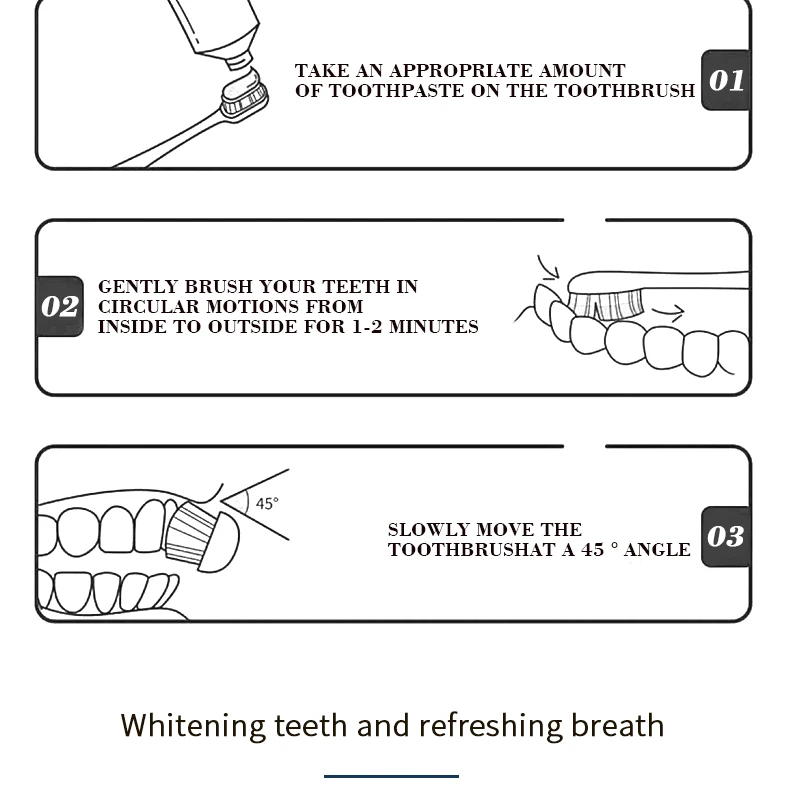 TAKE AN APPROPRIATE AMOUNT OF TOOTHPASTE ON THE TOOTHBRUSH

01

02

GENTLY BRUSH YOUR TEETH IN CIRCULAR MOTIONS FROM INSIDE TO OUTSIDE FOR 1-2 MINUTES

45°

SLOWLY MOVE THE TOOTHBRUSHAT A 45 ° ANGLE

03

Whitening teeth and refreshing breath