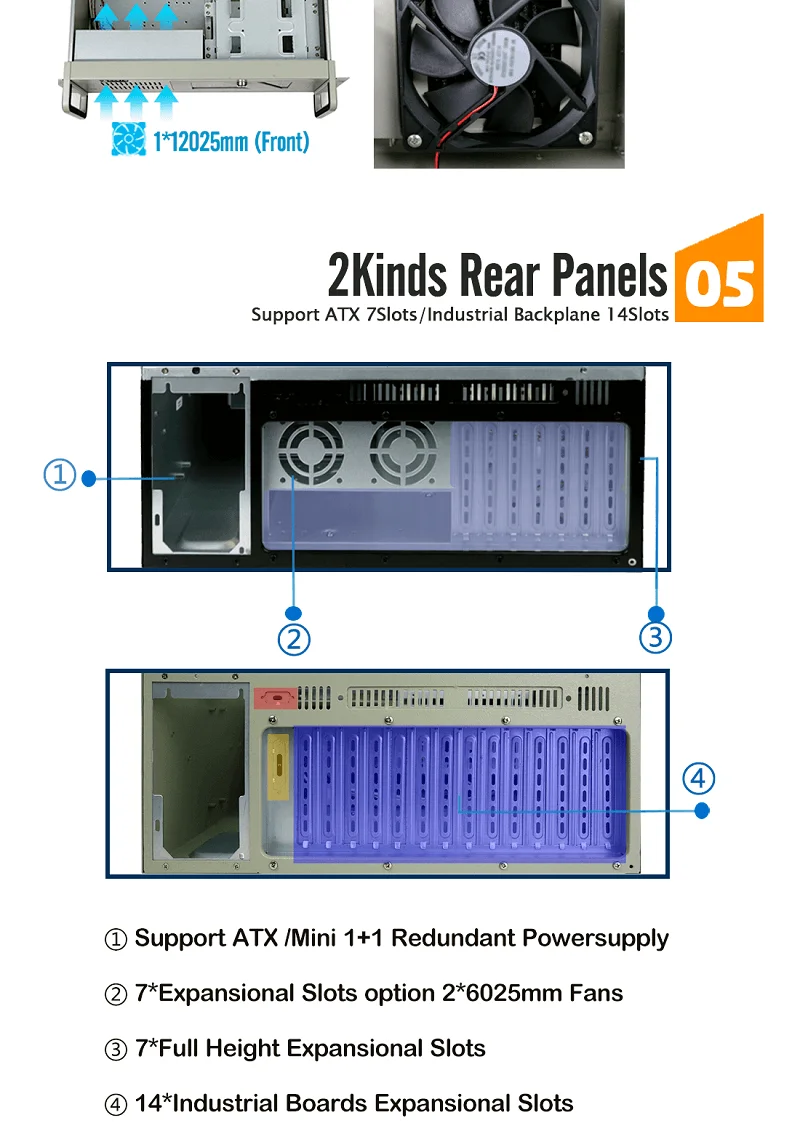 1*12025mm (Front)

2Kinds Rear Panels 05

Support ATX 7Slots/Industrial Backplane 14Slots

①

②

③

④

① Support ATX /Mini 1+1 Redundant Powersupply

② 7*Expansional Slots option 2*6025mm Fans

③ 7*Full Height Expansional Slots

④ 14*Industrial Boards Expansional Slots