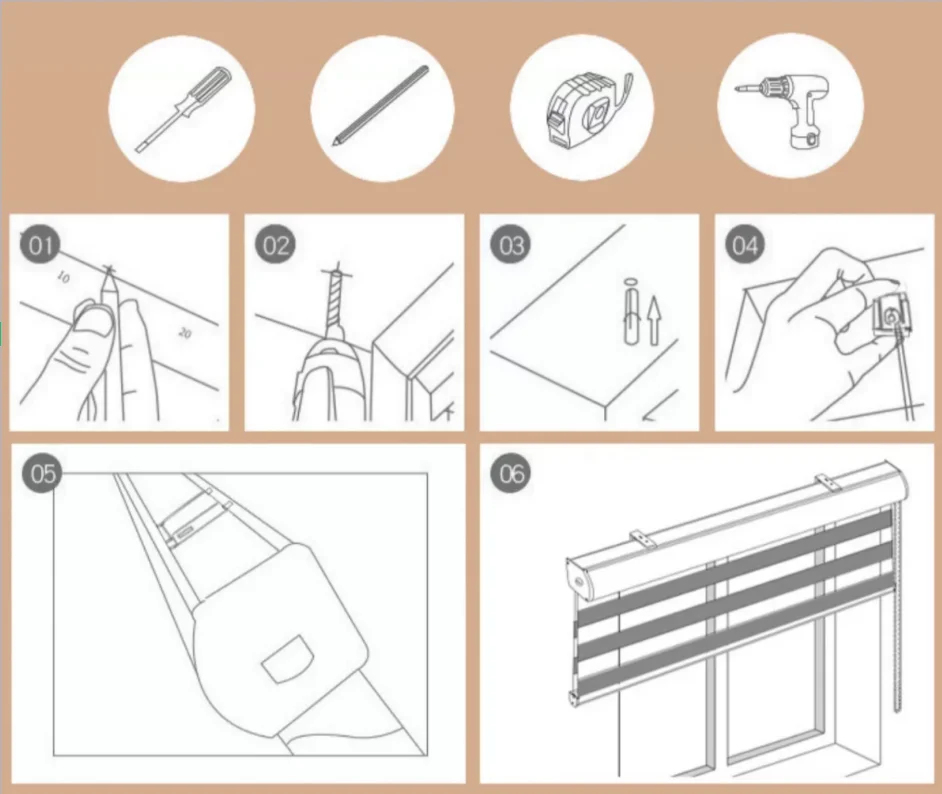 01
10
20
02
03
04
05
06