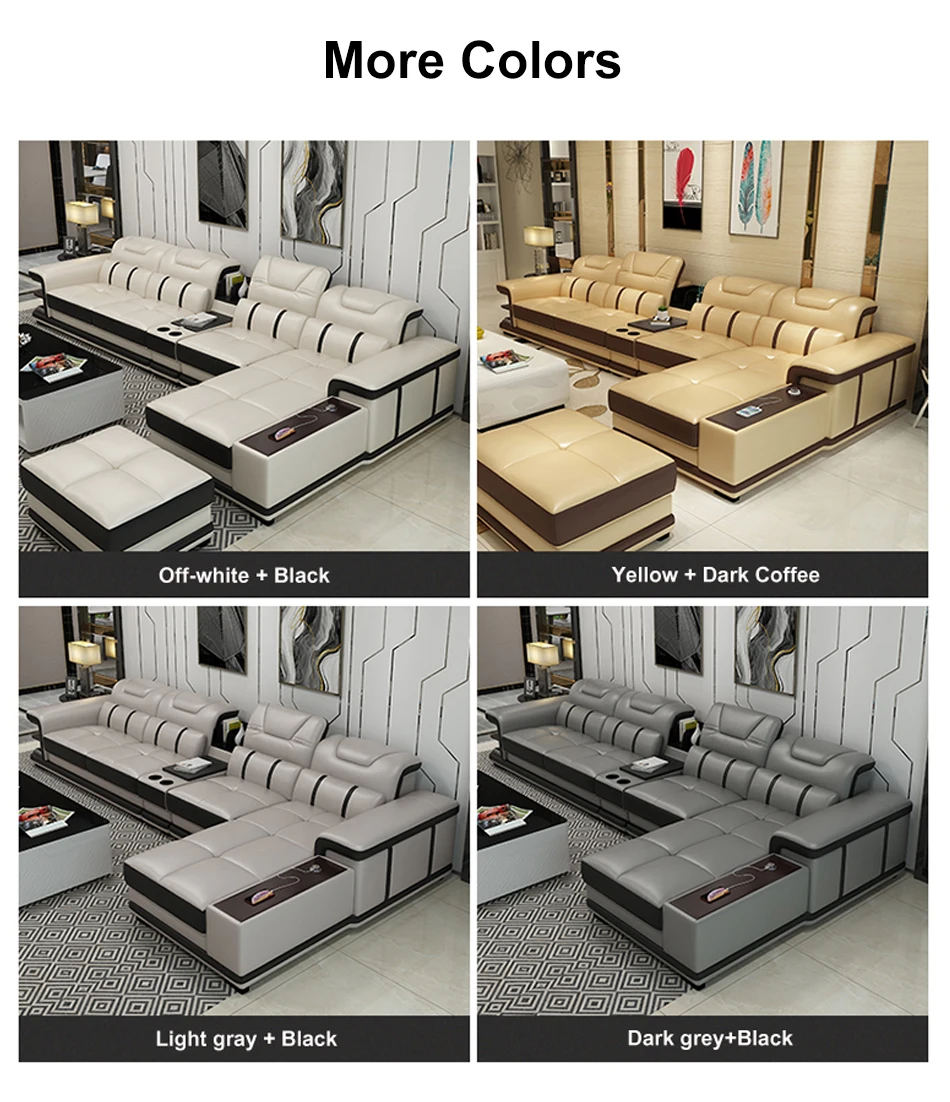 More Colors

Off-white + Black

Yellow + Dark Coffee

Light gray + Black

Dark grey+Black