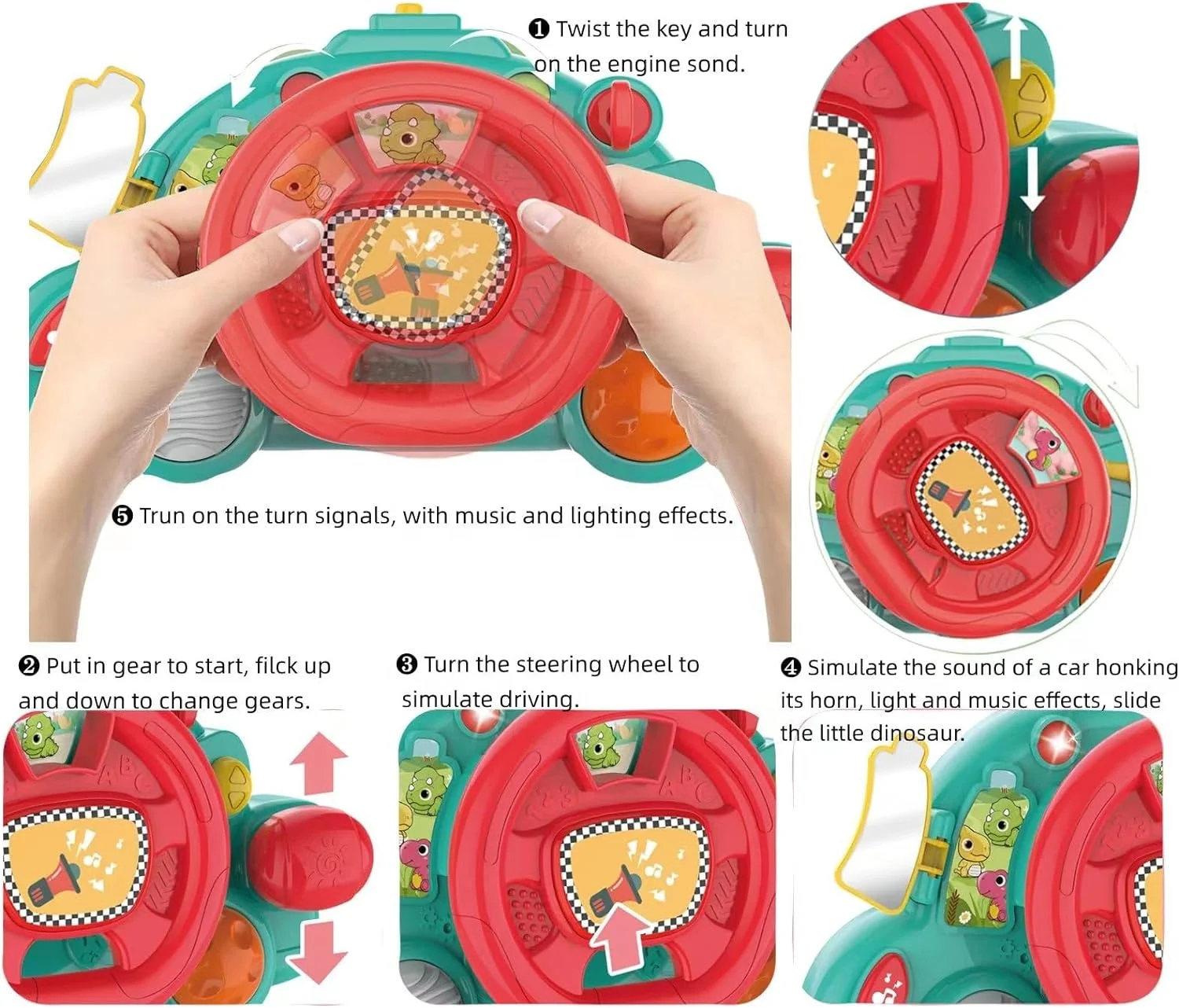 ❶ Twist the key and turn on the engine sond.

❺ Trun on the turn signals, with music and lighting effects.

❷ Put in gear to start, filck up and down to change gears.

❸ Turn the steering wheel to simulate driving.

❹ Simulate the sound of a car honking its horn, light and music effects, slide the little dinosaur.