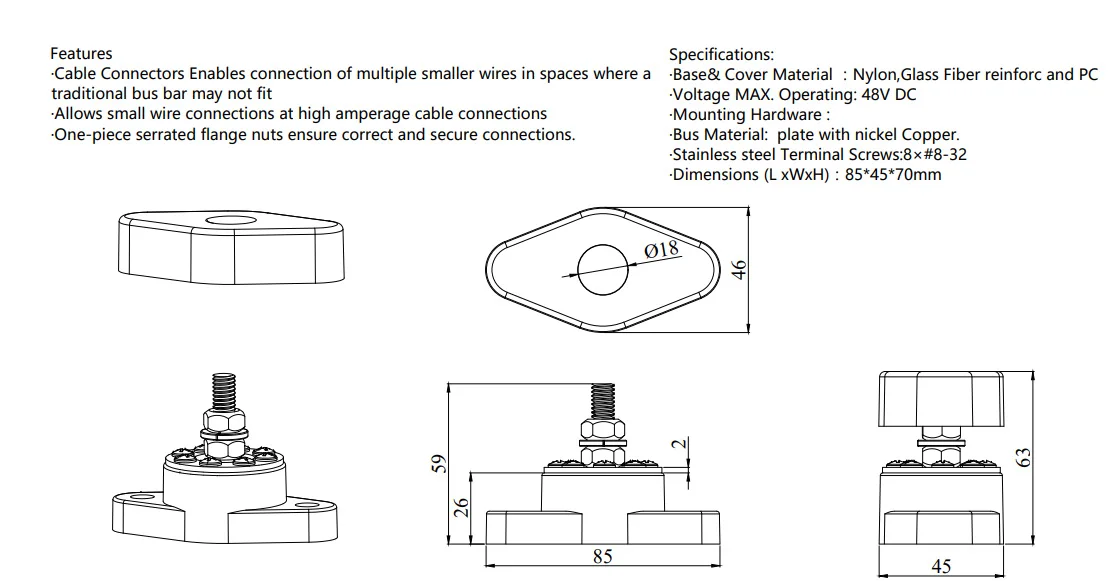 Features
·Cable Connectors Enables connection of multiple smaller wires in spaces where a traditional bus bar may not fit
·Allows small wire connections at high amperage cable connections
·One-piece serrated flange nuts ensure correct and secure connections.

Specifications:
·Base& Cover Material : Nylon,Glass Fiber reinforc and PC
·Voltage MAX. Operating: 48V DC
·Mounting Hardware :
·Bus Material: plate with nickel Copper.
·Stainless steel Terminal Screws:8×#8-32
·Dimensions (L xWxH) : 85*45*70mm

Ø18
46
59
26
2
85
63
45