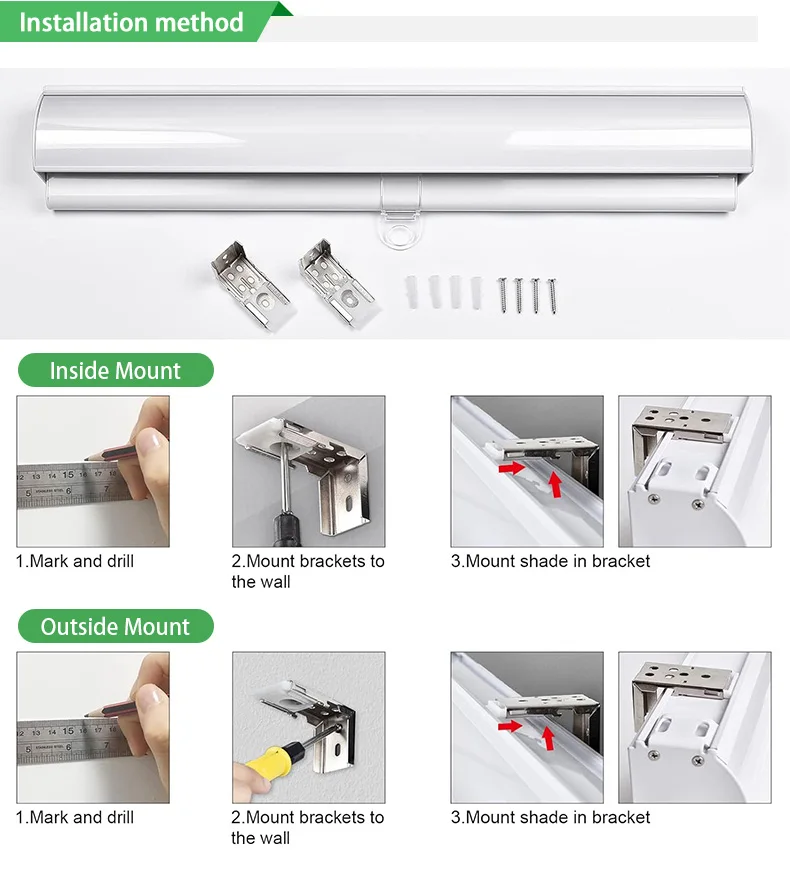 Installation method

Inside Mount

12 13 14 15 16 17 18
5 6 7

1.Mark and drill

2.Mount brackets to the wall

3.Mount shade in bracket

Outside Mount

12 13 14 15 16 17 18
5 6 7

1.Mark and drill

2.Mount brackets to the wall

3.Mount shade in bracket