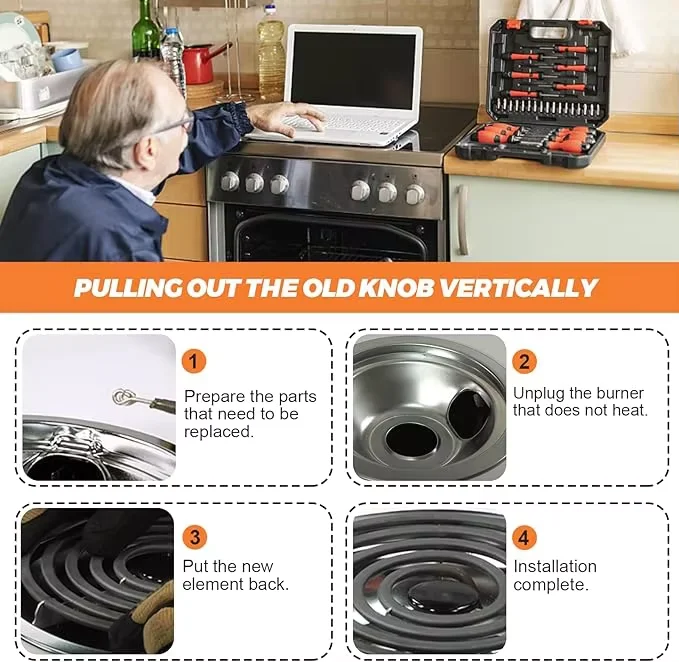 PULLING OUT THE OLD KNOB VERTICALLY

1
Prepare the parts that need to be replaced.

2
Unplug the burner that does not heat.

3
Put the new element back.

4
Installation complete.