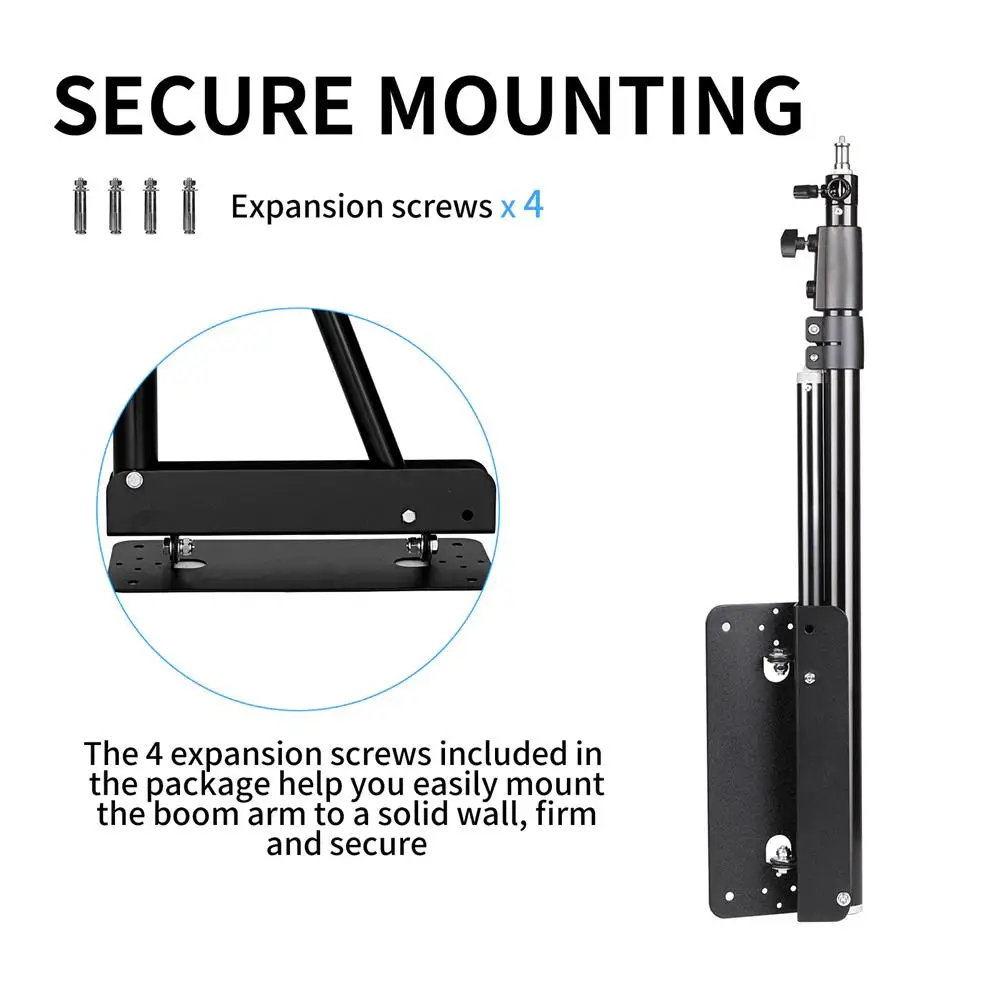 SECURE MOUNTING

Expansion screws x 4

The 4 expansion screws included in the package help you easily mount the boom arm to a solid wall, firm and secure