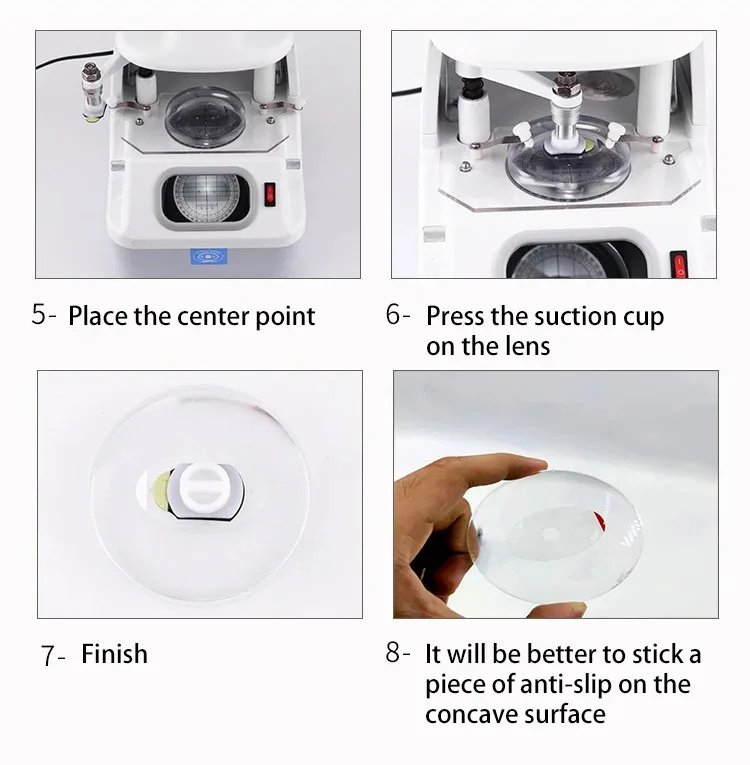 5- Place the center point

6- Press the suction cup on the lens

7- Finish

8- It will be better to stick a piece of anti-slip on the concave surface