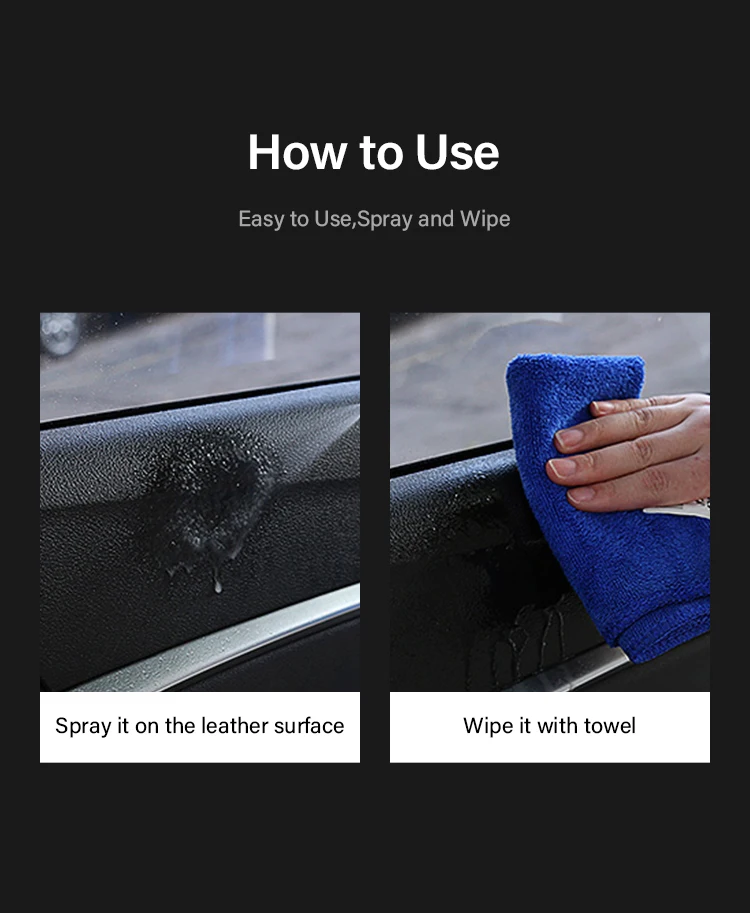 How to Use

Easy to Use,Spray and Wipe

Spray it on the leather surface

Wipe it with towel