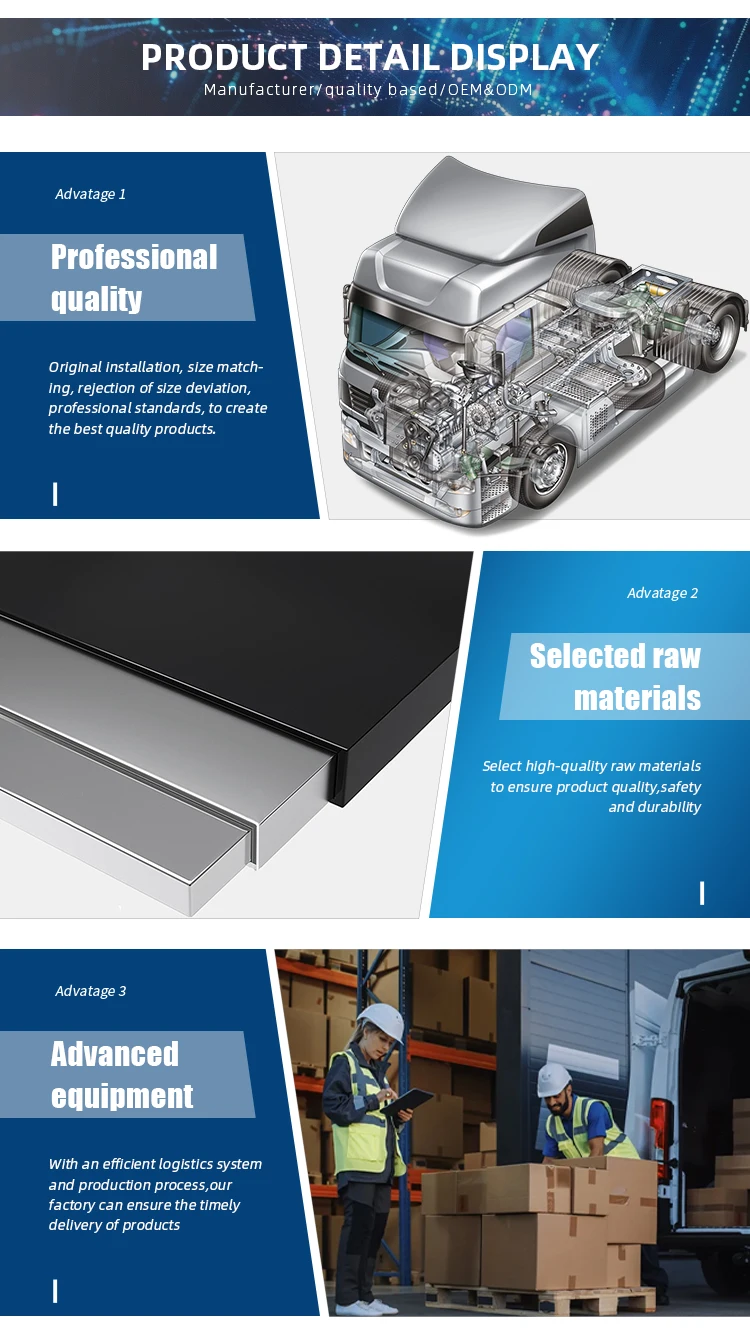 PRODUCT DETAIL DISPLAY
Manufacturer/quality based/OEM&ODM

Advatage 1

Professional quality

Original installation, size matching, rejection of size deviation, professional standards, to create the best quality products.

Advatage 2

Selected raw materials

Select high-quality raw materials to ensure product quality,safety and durability

Advatage 3

Advanced equipment

With an efficient logistics system and production process,our factory can ensure the timely delivery of products