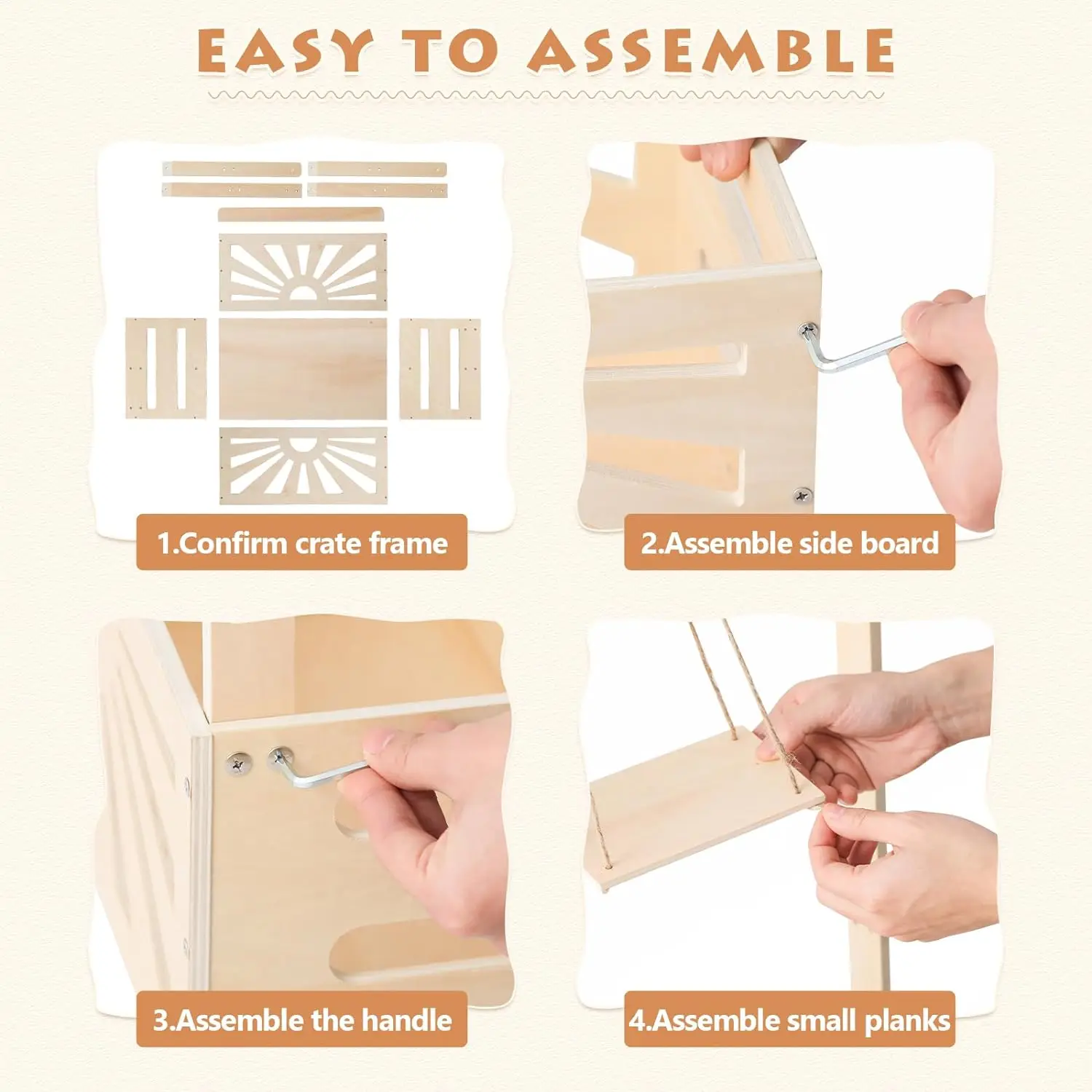 EASY TO ASSEMBLE

1.Confirm crate frame

2.Assemble side board

3.Assemble the handle

4.Assemble small planks