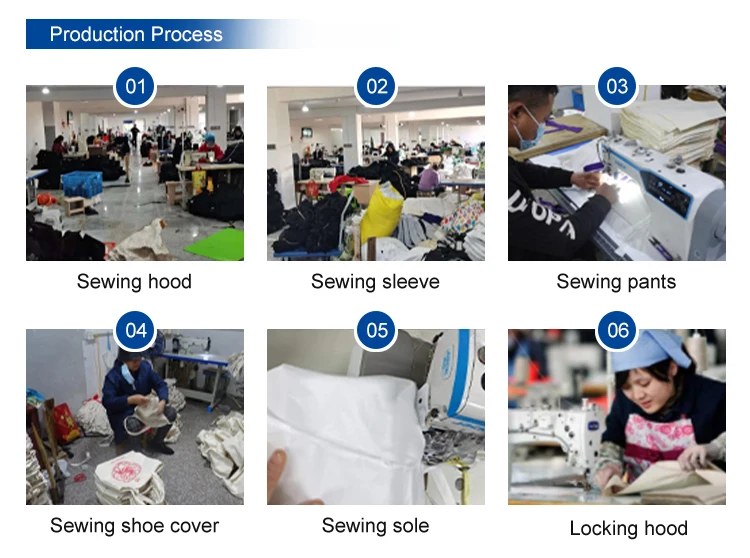 Production Process

01

Sewing hood

02

Sewing sleeve

03

Sewing pants

04

Sewing shoe cover

05

Sewing sole

06

Locking hood