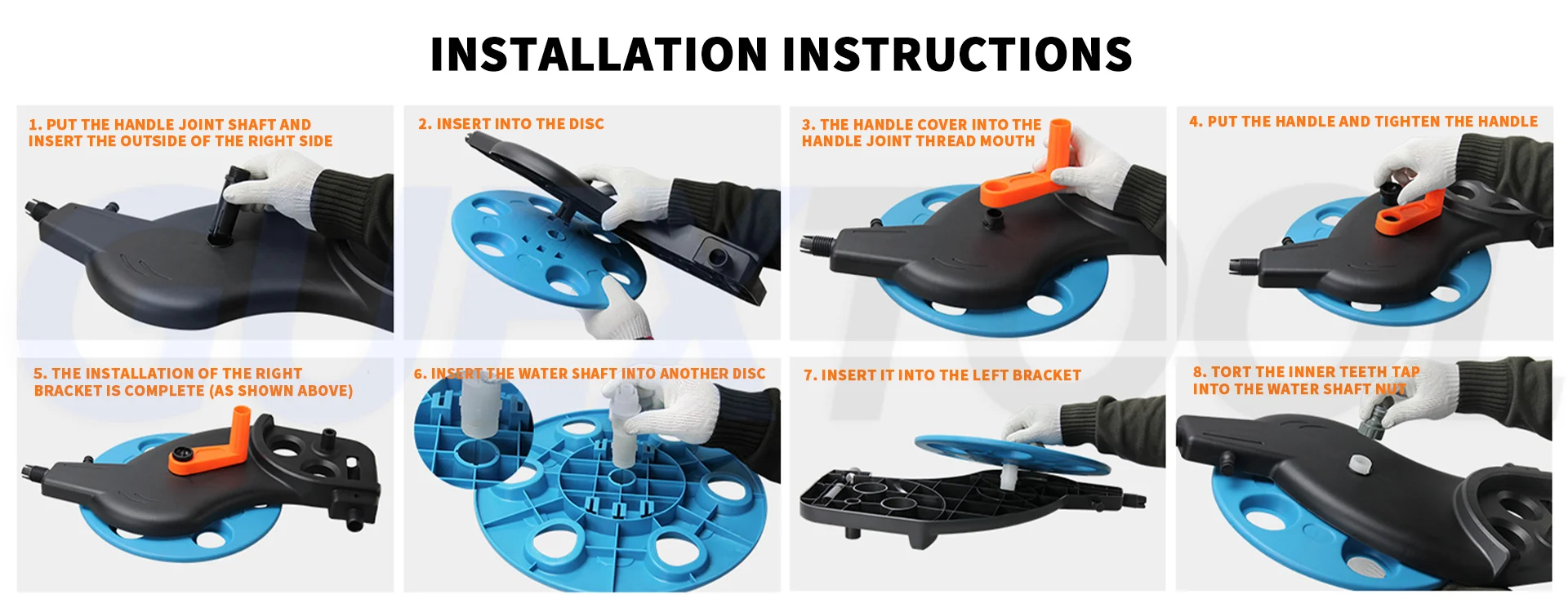 INSTALLATION INSTRUCTIONS

1. PUT THE HANDLE JOINT SHAFT AND INSERT THE OUTSIDE OF THE RIGHT SIDE

2. INSERT INTO THE DISC

3. THE HANDLE COVER INTO THE HANDLE JOINT THREAD MOUTH

4. PUT THE HANDLE AND TIGHTEN THE HANDLE

5. THE INSTALLATION OF THE RIGHT BRACKET IS COMPLETE (AS SHOWN ABOVE)

6. INSERT THE WATER SHAFT INTO ANOTHER DISC

7. INSERT IT INTO THE LEFT BRACKET

8. TORT THE INNER TEETH TAP INTO THE WATER SHAFT NUT