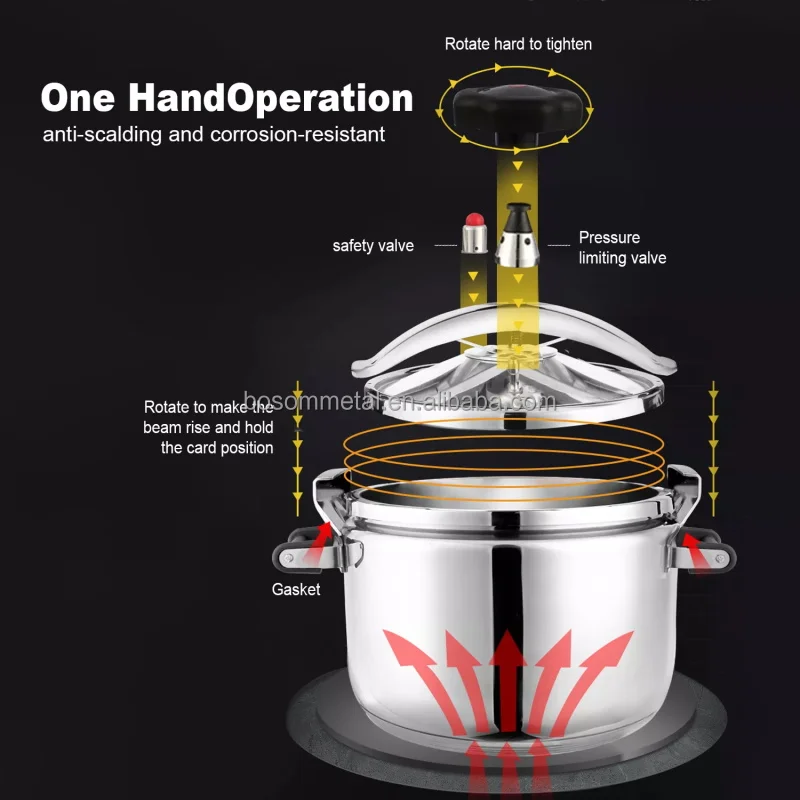 One HandOperation
anti-scalding and corrosion-resistant

Rotate hard to tighten

safety valve

Pressure limiting valve

bosommetal.en.alibaba.com

Rotate to make the beam rise and hold the card position

Gasket