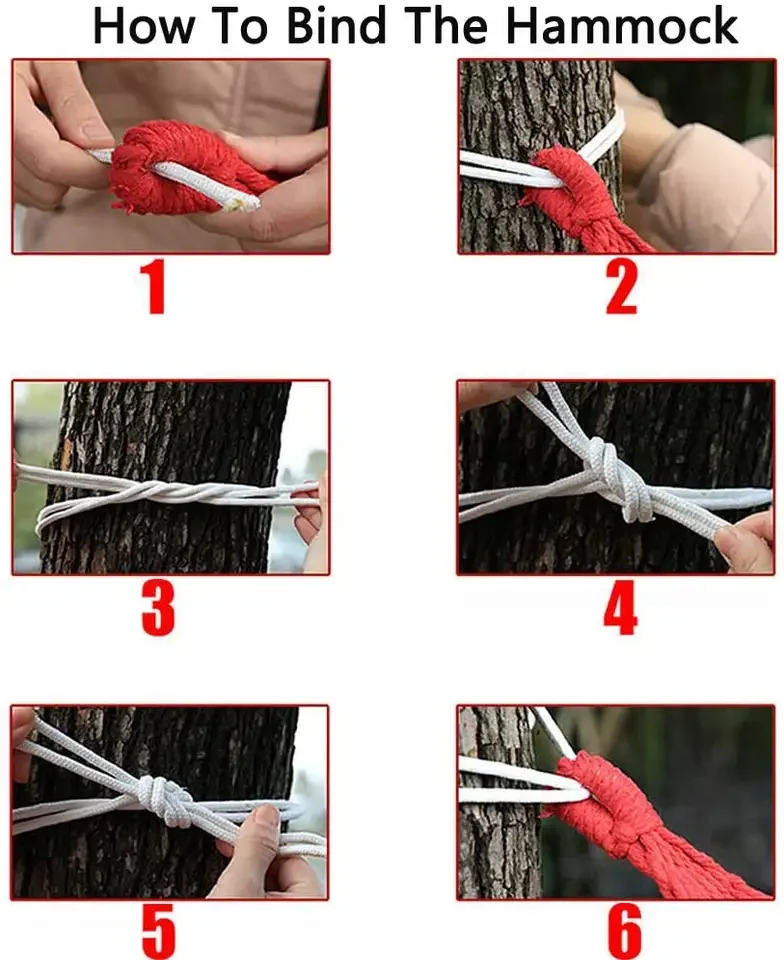 How To Bind The Hammock

1

2

3

4

5

6