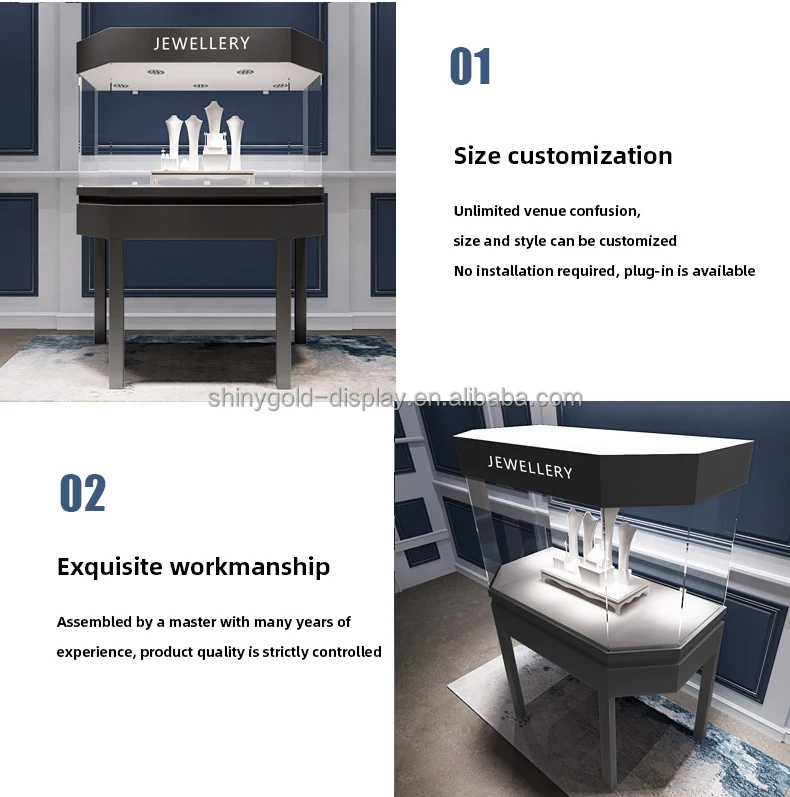 JEWELLERY

01

Size customization

Unlimited venue confusion,

size and style can be customized

No installation required, plug-in is available

shinygold-display.en.alibaba.com

02

Exquisite workmanship

Assembled by a master with many years of experience, product quality is strictly controlled

JEWELLERY