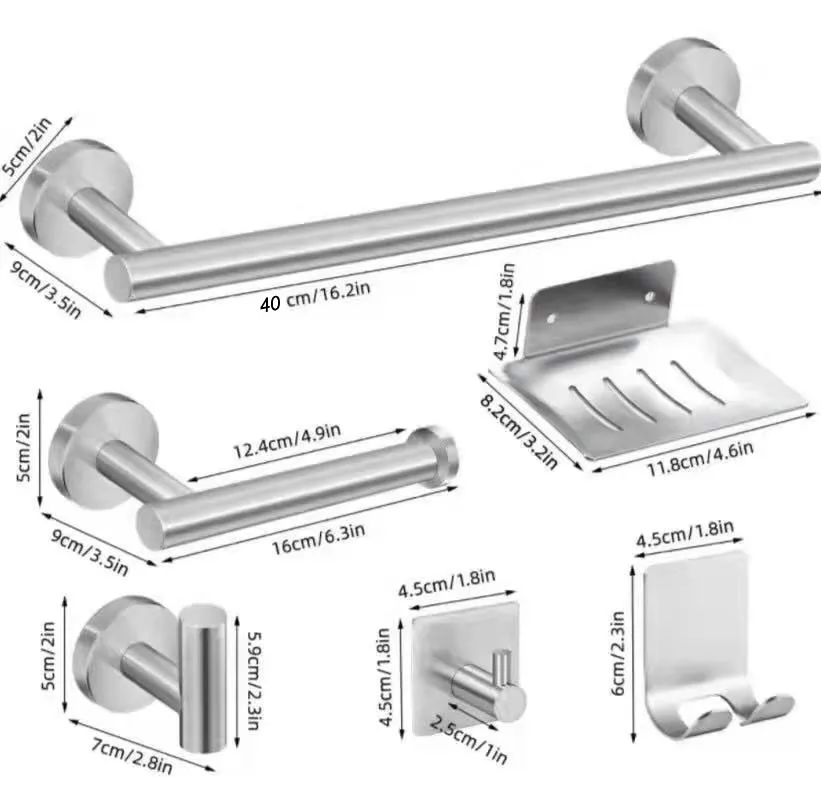 5cm/2in
9cm/3.5in
40 cm/16.2in
4.7cm/1.8in
8.2cm/3.2in
11.8cm/4.6in
5cm/2in
12.4cm/4.9in
9cm/3.5in
16cm/6.3in
5cm/2in
5.9cm/2.3in
7cm/2.8in
4.5cm/1.8in
4.5cm/1.8in
2.5cm/1in
4.5cm/1.8in
6cm/2.3in