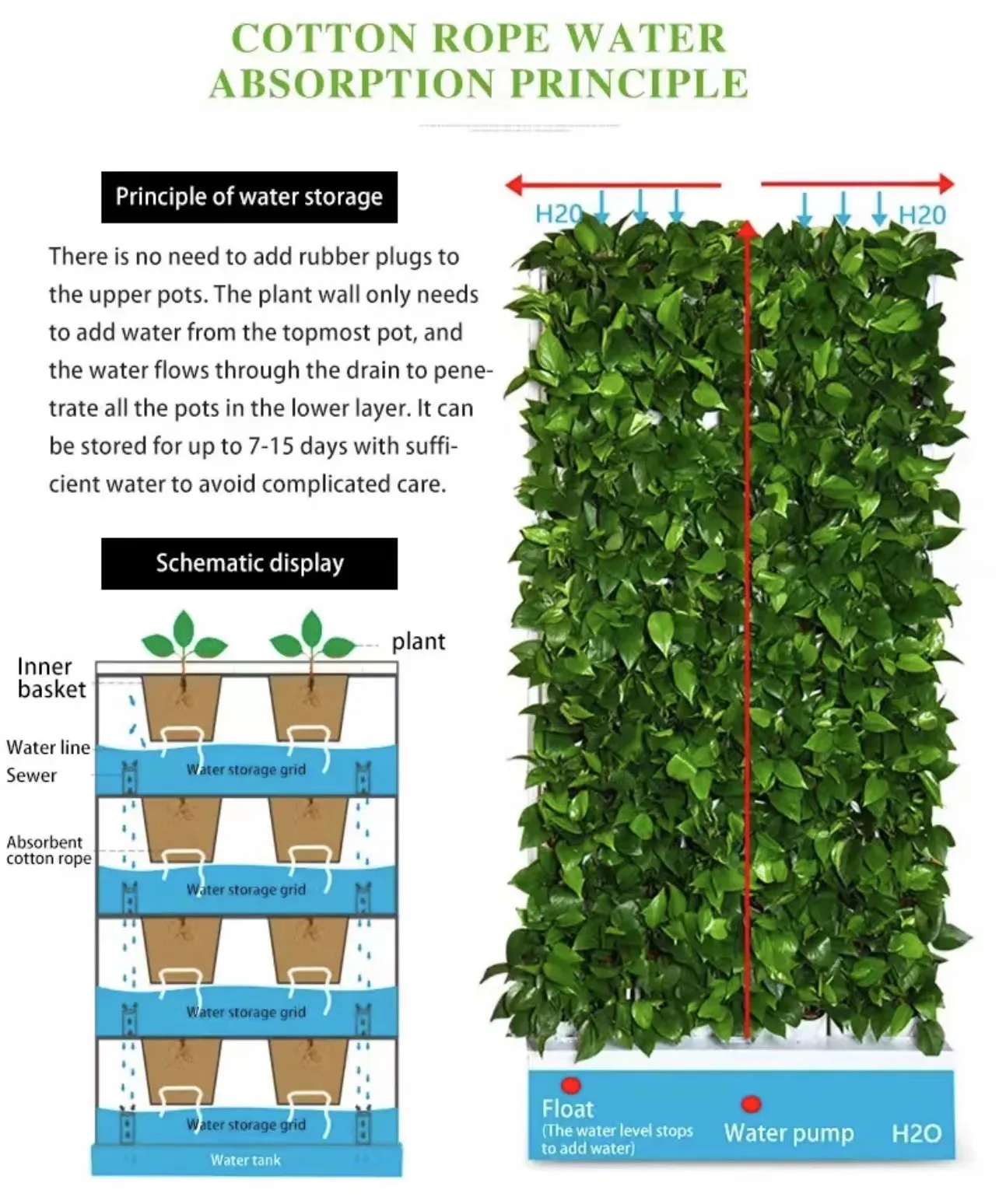 COTTON ROPE WATER ABSORPTION PRINCIPLE

Principle of water storage

There is no need to add rubber plugs to the upper pots. The plant wall only needs to add water from the topmost pot, and the water flows through the drain to penetrate all the pots in the lower layer. It can be stored for up to 7-15 days with sufficient water to avoid complicated care.

Schematic display

plant

Inner basket

Water line

Sewer

Absorbent cotton rope

Water storage grid

Water storage grid

Water storage grid

Water storage grid

Water tank

H20

H20

Float
(The water level stops to add water)

Water pump

H2O