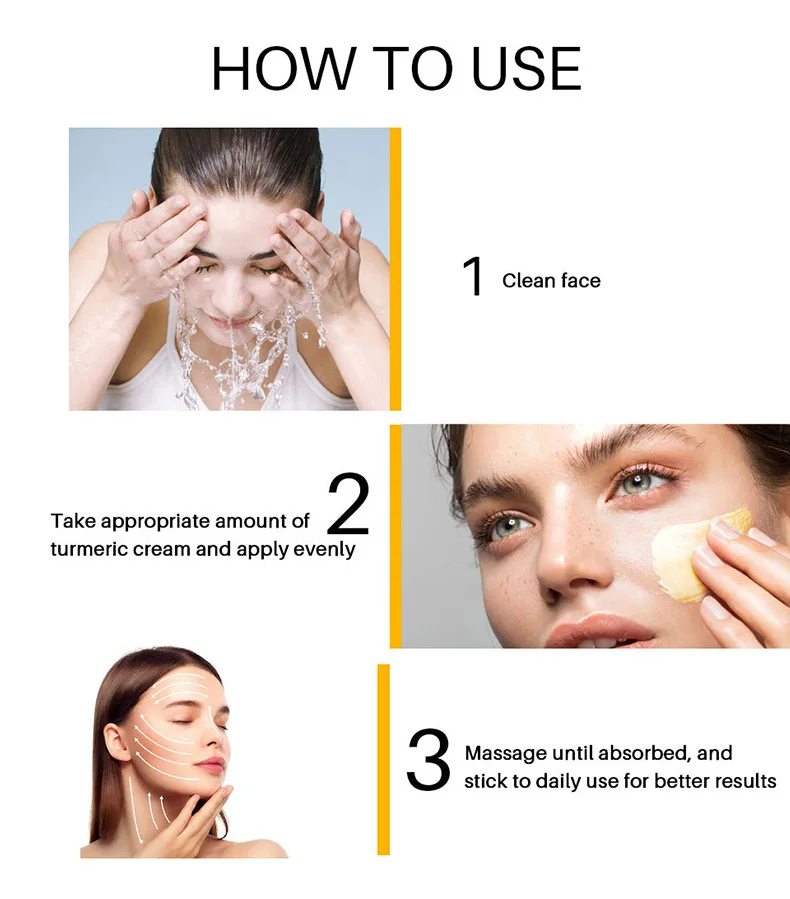 HOW TO USE

1 Clean face

Take appropriate amount of turmeric cream and apply evenly 2

3 Massage until absorbed, and stick to daily use for better results