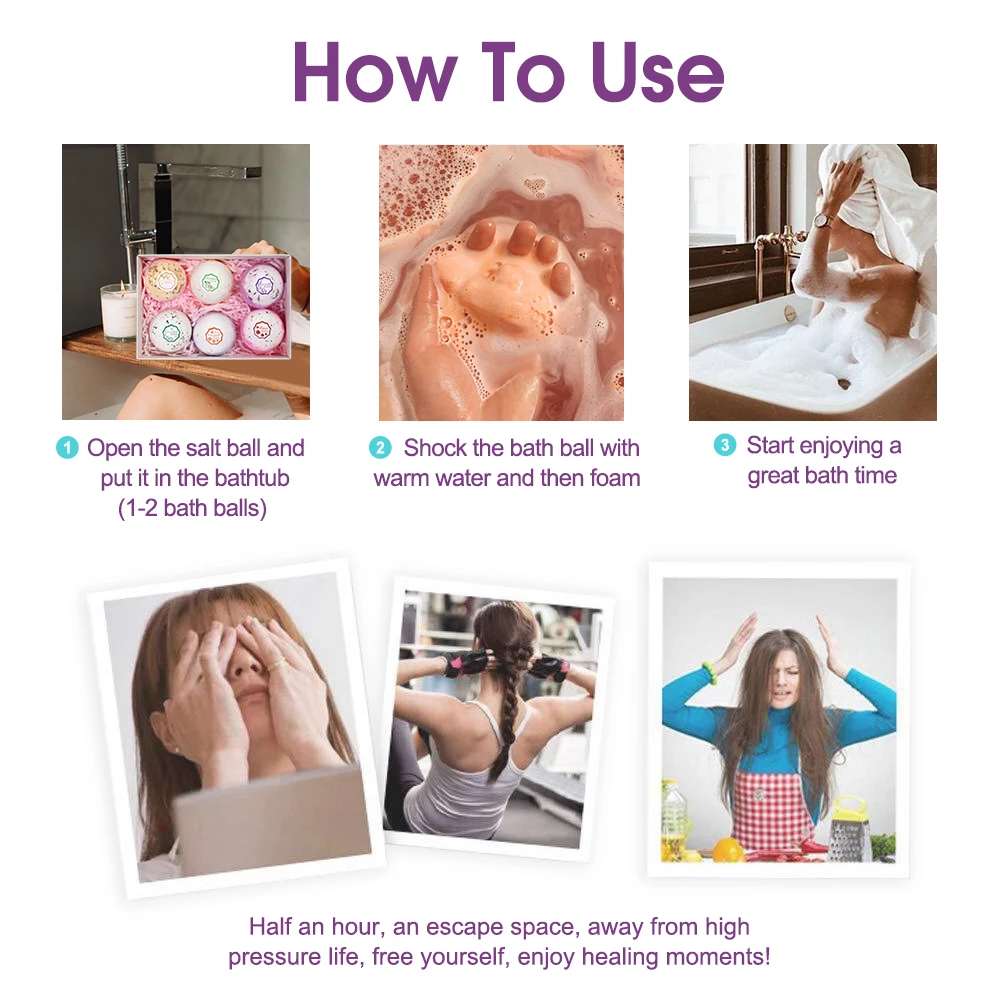 How To Use

1 Open the salt ball and put it in the bathtub (1-2 bath balls)

2 Shock the bath ball with warm water and then foam

3 Start enjoying a great bath time

Half an hour, an escape space, away from high pressure life, free yourself, enjoy healing moments!